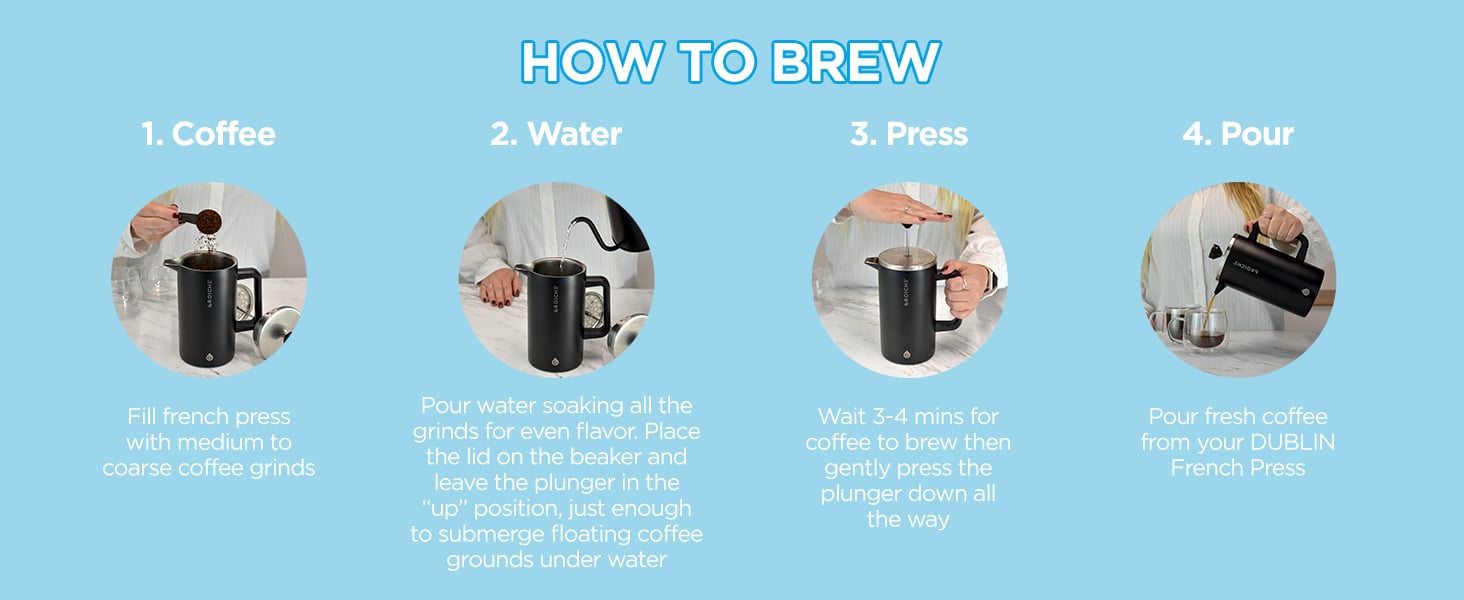 HOW TO BREW

1. Coffee

GROSCHE

Fill french press with medium to coarse coffee grinds

2. Water

GROSCHE

Pour water soaking all the grinds for even flavor. Place the lid on the beaker and leave the plunger in the "up" position, just enough to submerge floating coffee grounds under water

3. Press

GROSCHE

Wait 3-4 mins for coffee to brew then gently press the plunger down all the way

4. Pour

GROSCHE

Pour fresh coffee from your DUBLIN French Press