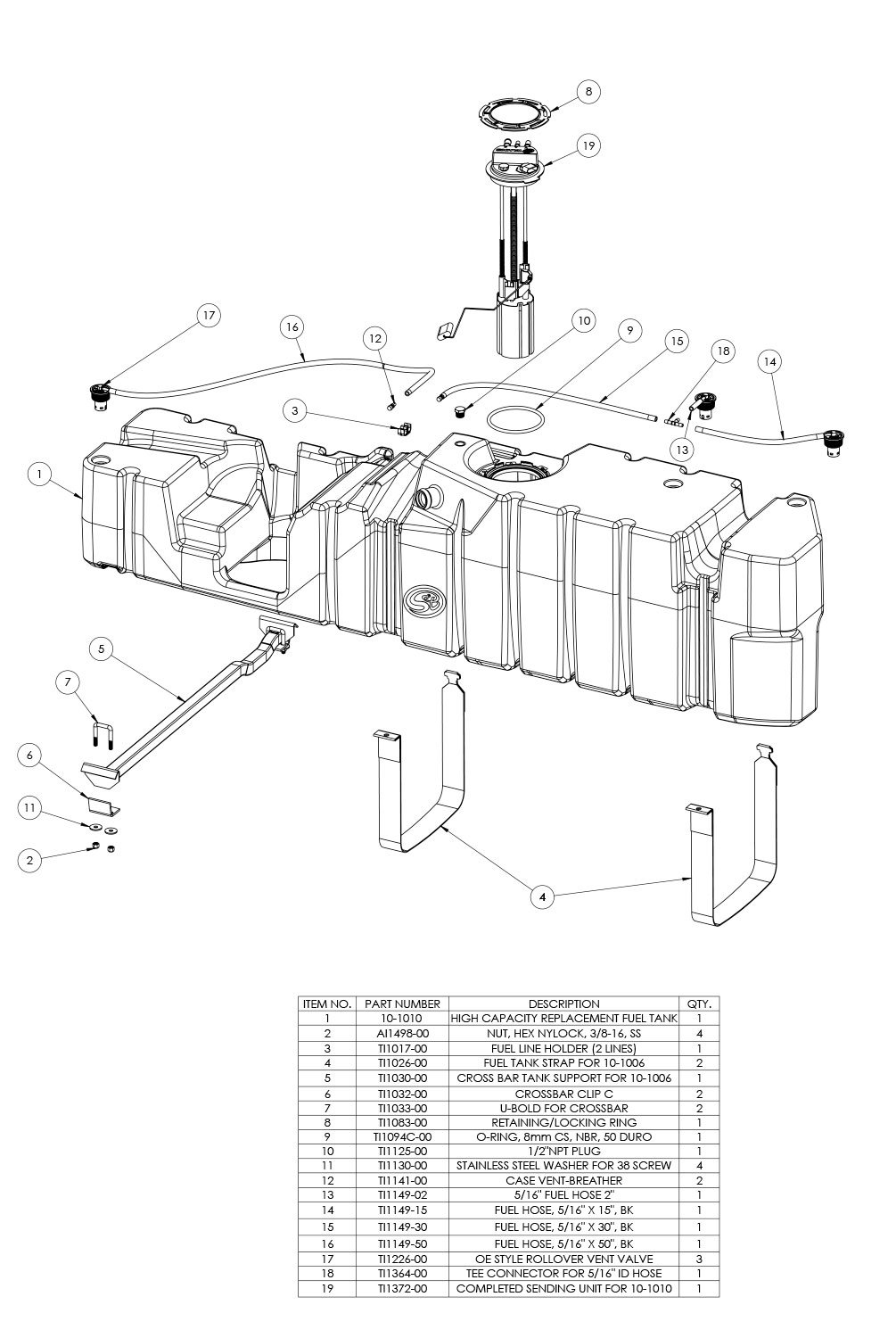 8

19

17

16

12

10

9

15

18

14

3

13

1

5

7

6

11

2

4

| ITEM NO. | PART NUMBER | DESCRIPTION | QTY. |
|---|---|---|---|
| 1 | 10-1010 | HIGH CAPACITY REPLACEMENT FUEL TANK | 1 |
| 2 | AI1498-00 | NUT, HEX NYLOCK, 3/8-16, SS | 4 |
| 3 | TI1017-00 | FUEL LINE HOLDER (2 LINES) | 1 |
| 4 | TI1026-00 | FUEL TANK STRAP FOR 10-1006 | 2 |
| 5 | TI1030-00 | CROSS BAR TANK SUPPORT FOR 10-1006 | 1 |
| 6 | TI1032-00 | CROSSBAR CLIP C | 2 |
| 7 | TI1033-00 | U-BOLD FOR CROSSBAR | 2 |
| 8 | TI1083-00 | RETAINING/LOCKING RING | 1 |
| 9 | TI1094C-00 | O-RING, 8mm CS, NBR, 50 DURO | 1 |
| 10 | TI1125-00 | 1/2"NPT PLUG | 1 |
| 11 | TI1130-00 | STAINLESS STEEL WASHER FOR 38 SCREW | 4 |
| 12 | TI1141-00 | CASE VENT-BREATHER | 2 |
| 13 | TI1149-02 | 5/16" FUEL HOSE 2" | 1 |
| 14 | TI1149-15 | FUEL HOSE, 5/16" X 15", BK | 1 |
| 15 | TI1149-30 | FUEL HOSE, 5/16" X 30", BK | 1 |
| 16 | TI1149-50 | FUEL HOSE, 5/16" X 50", BK | 1 |
| 17 | TI1226-00 | OE STYLE ROLLOVER VENT VALVE | 3 |
| 18 | TI1364-00 | TEE CONNECTOR FOR 5/16" ID HOSE | 1 |
| 19 | TI1372-00 | COMPLETED SENDING UNIT FOR 10-1010 | 1 |