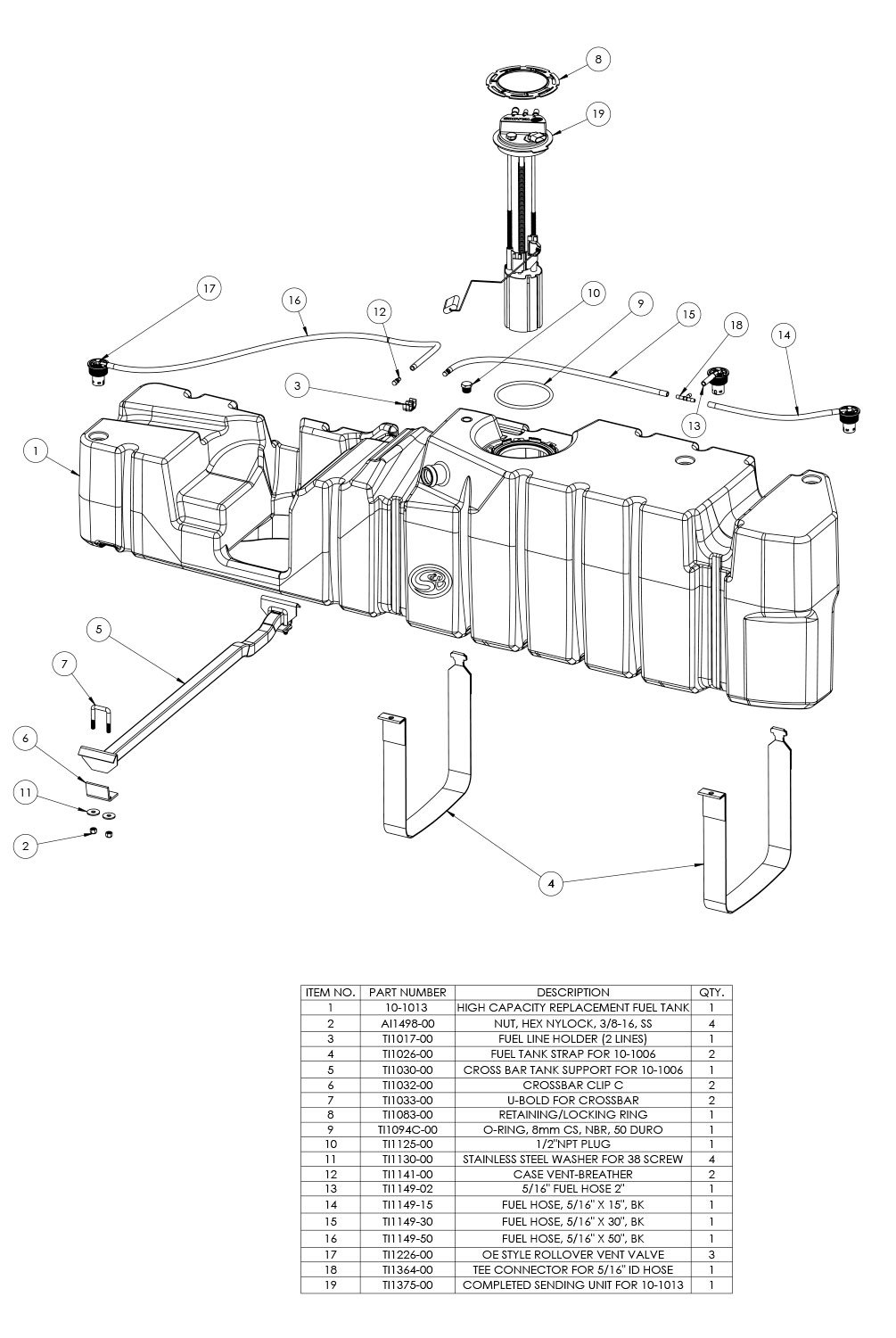 8
19
17
16
12
10
9
15
18
14
3
13
1
5
7
6
11
2
4

| ITEM NO. | PART NUMBER | DESCRIPTION | QTY. |
|---|---|---|---|
| 1 | 10-1013 | HIGH CAPACITY REPLACEMENT FUEL TANK | 1 |
| 2 | AI1498-00 | NUT, HEX NYLOCK, 3/8-16, SS | 4 |
| 3 | TI1017-00 | FUEL LINE HOLDER (2 LINES) | 1 |
| 4 | TI1026-00 | FUEL TANK STRAP FOR 10-1006 | 2 |
| 5 | TI1030-00 | CROSS BAR TANK SUPPORT FOR 10-1006 | 1 |
| 6 | TI1032-00 | CROSSBAR CLIP C | 2 |
| 7 | TI1033-00 | U-BOLD FOR CROSSBAR | 2 |
| 8 | TI1083-00 | RETAINING/LOCKING RING | 1 |
| 9 | TI1094C-00 | O-RING, 8mm CS, NBR, 50 DURO | 1 |
| 10 | TI1125-00 | 1/2"NPT PLUG | 1 |
| 11 | TI1130-00 | STAINLESS STEEL WASHER FOR 38 SCREW | 4 |
| 12 | TI1141-00 | CASE VENT-BREATHER | 2 |
| 13 | TI1149-02 | 5/16" FUEL HOSE 2" | 1 |
| 14 | TI1149-15 | FUEL HOSE, 5/16" X 15", BK | 1 |
| 15 | TI1149-30 | FUEL HOSE, 5/16" X 30", BK | 1 |
| 16 | TI1149-50 | FUEL HOSE, 5/16" X 50", BK | 1 |
| 17 | TI1226-00 | OE STYLE ROLLOVER VENT VALVE | 3 |
| 18 | TI1364-00 | TEE CONNECTOR FOR 5/16" ID HOSE | 1 |
| 19 | TI1375-00 | COMPLETED SENDING UNIT FOR 10-1013 | 1 |