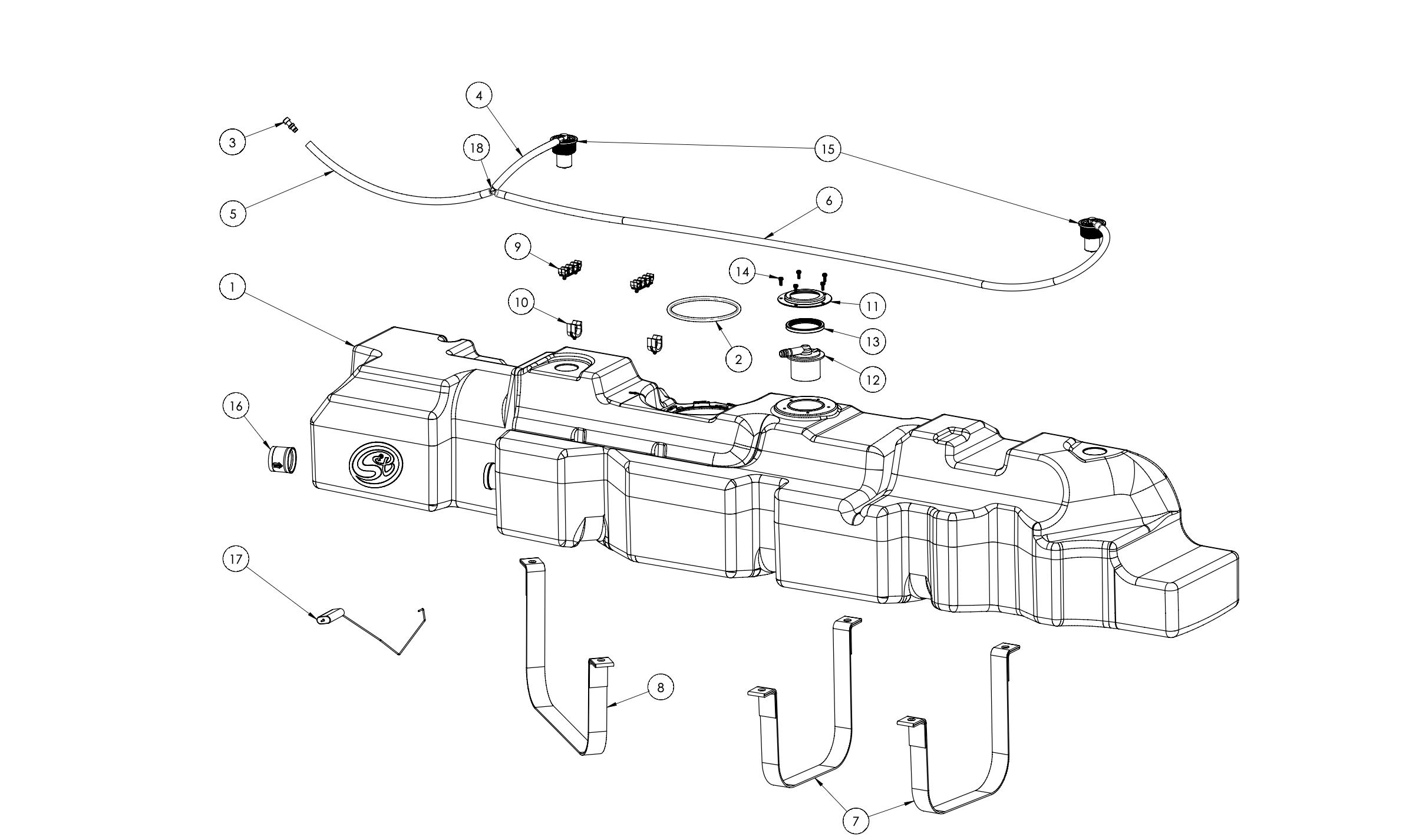 4
3
18
15
5
6
9
14
1
10
11
2
13
12
16
S&B
17
8
7