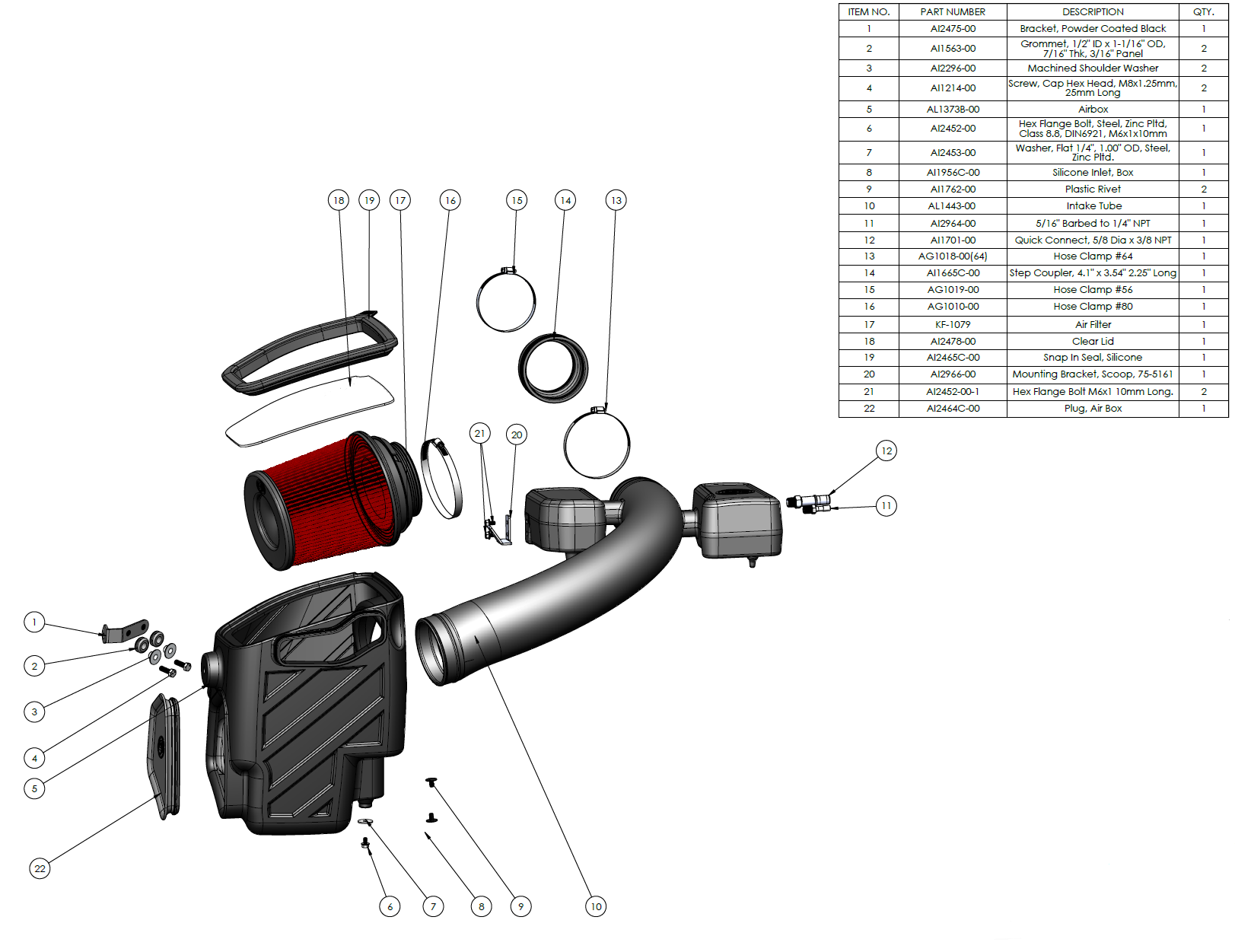 | ITEM NO. | PART NUMBER | DESCRIPTION | QTY. |
|---|---|---|---|
| 1 | AI2475-00 | Bracket, Powder Coated Black | 1 |
| 2 | AI1563-00 | Grommet, 1/2" ID x 1-1/16" OD, 7/16" Thk, 3/16" Panel | 2 |
| 3 | AI2296-00 | Machined Shoulder Washer | 2 |
| 4 | AI1214-00 | Screw, Cap Hex Head, M8x1.25mm, 25mm Long | 2 |
| 5 | AL1373B-00 | Airbox | 1 |
| 6 | AI2452-00 | Hex Flange Bolt, Steel, Zinc Pltd, Class 8.8, DIN6921, M6x1x10mm | 1 |
| 7 | AI2453-00 | Washer, Flat 1/4", 1.00" OD, Steel, Zinc Pltd. | 1 |
| 8 | AI1956C-00 | Silicone Inlet, Box | 1 |
| 9 | AI1762-00 | Plastic Rivet | 2 |
| 10 | AL1443-00 | Intake Tube | 1 |
| 11 | AI2964-00 | 5/16" Barbed to 1/4" NPT | 1 |
| 12 | AI1701-00 | Quick Connect, 5/8 Dia x 3/8 NPT | 1 |
| 13 | AG1018-00(64) | Hose Clamp #64 | 1 |
| 14 | AI1665C-00 | Step Coupler, 4.1" x 3.54" 2.25" Long | 1 |
| 15 | AG1019-00 | Hose Clamp #56 | 1 |
| 16 | AG1010-00 | Hose Clamp #80 | 1 |
| 17 | KF-1079 | Air Filter | 1 |
| 18 | AI2478-00 | Clear Lid | 1 |
| 19 | AI2465C-00 | Snap In Seal, Silicone | 1 |
| 20 | AI2966-00 | Mounting Bracket, Scoop, 75-5161 | 1 |
| 21 | AI2452-00-1 | Hex Flange Bolt M6x1 10mm Long. | 2 |
| 22 | AI2464C-00 | Plug, Air Box | 1 |

18 19 17 16 15 14 13 21 20 12 11 1 2 3 4 5 22 6 7 8 9 10