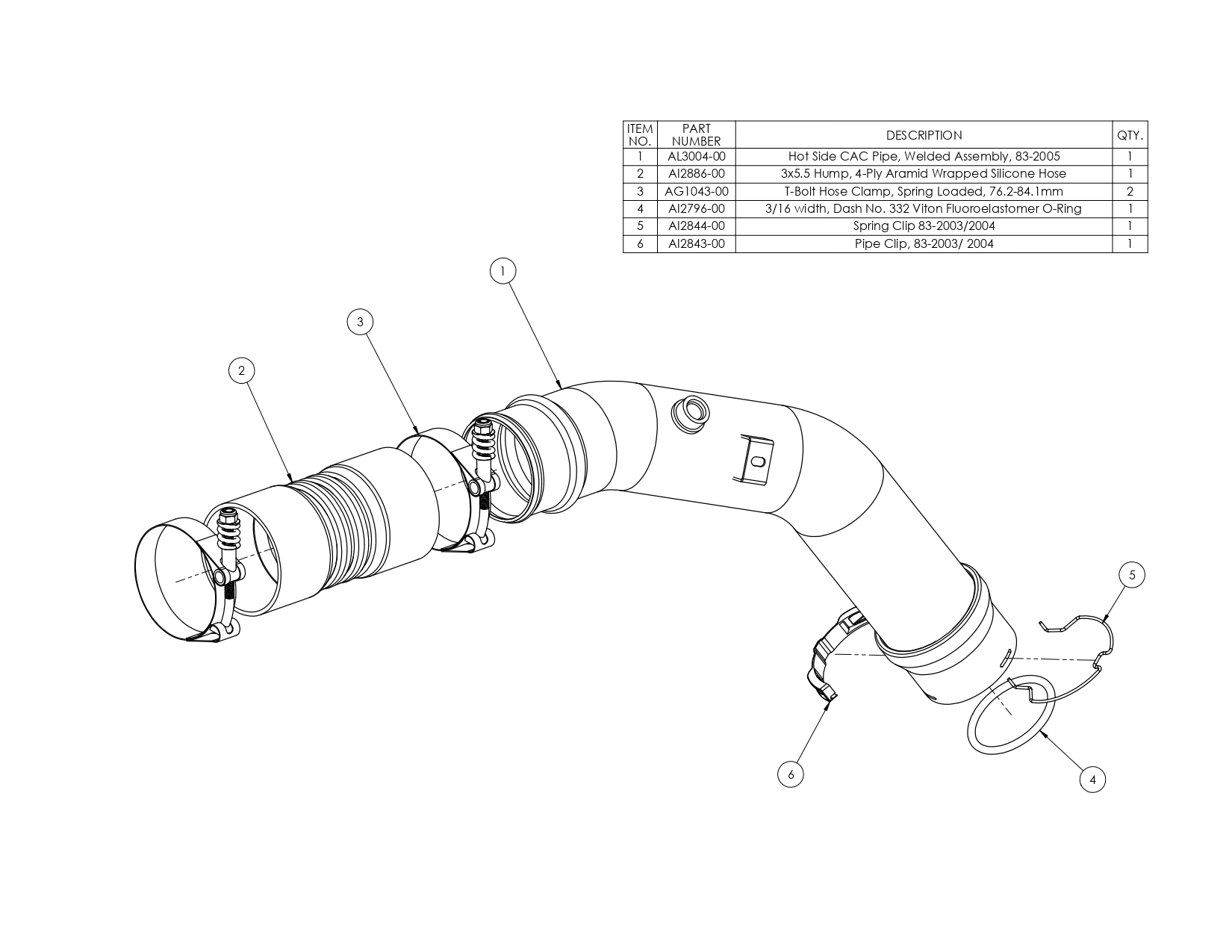 | ITEM NO. | PART NUMBER | DESCRIPTION | QTY. |
|---|---|---|---|
| 1 | AL3004-00 | Hot Side CAC Pipe, Welded Assembly, 83-2005 | 1 |
| 2 | AI2886-00 | 3x5.5 Hump, 4-Ply Aramid Wrapped Silicone Hose | 1 |
| 3 | AG1043-00 | T-Bolt Hose Clamp, Spring Loaded, 76.2-84.1mm | 2 |
| 4 | AI2796-00 | 3/16 width, Dash No. 332 Viton Fluoroelastomer O-Ring | 1 |
| 5 | AI2844-00 | Spring Clip 83-2003/2004 | 1 |
| 6 | AI2843-00 | Pipe Clip, 83-2003/ 2004 | 1 |

1

3

2

5

6

4