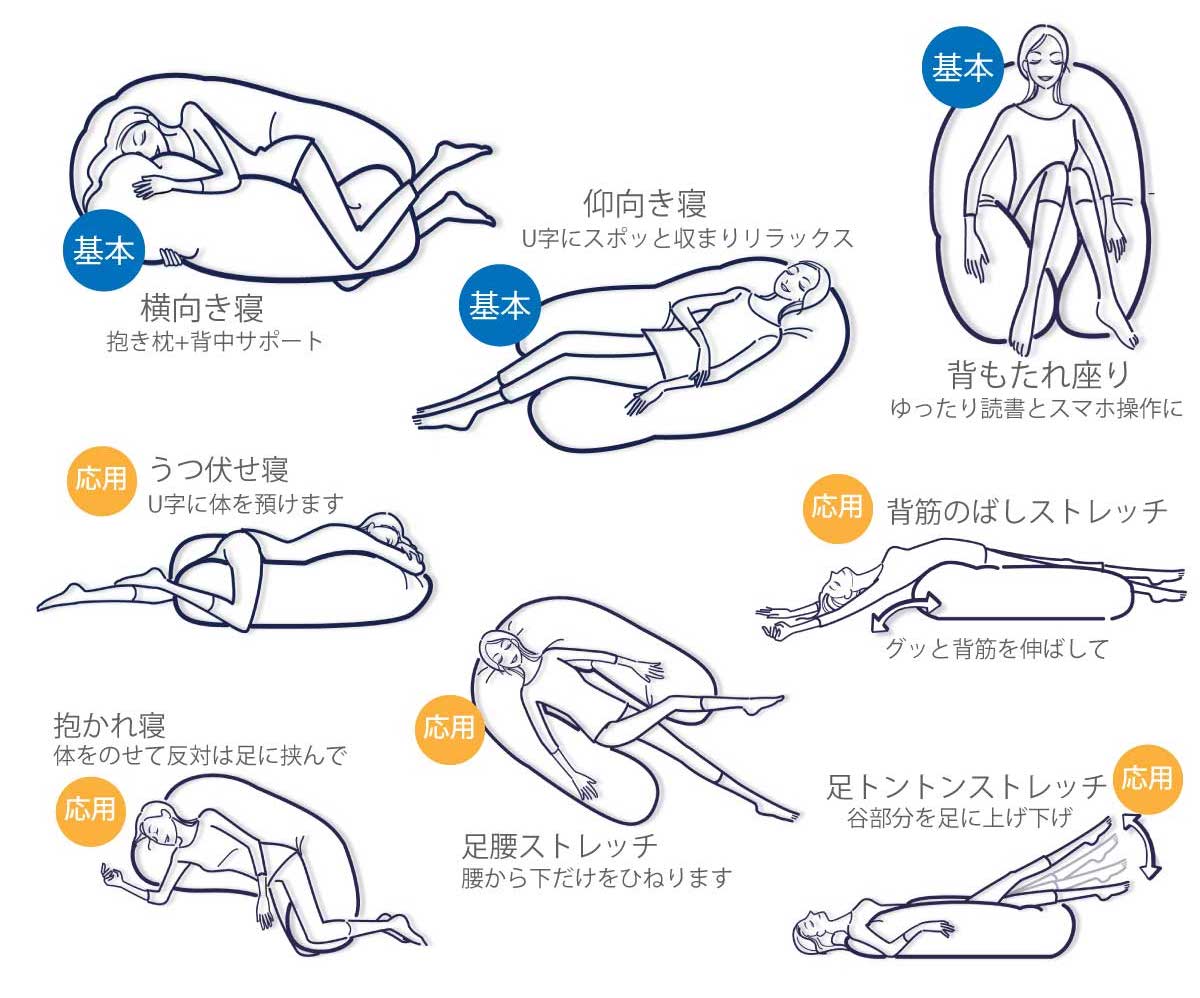 基本
横向き寝
抱き枕+背中サポート

仰向き寝
U字にスポッと収まりリラックス
基本

基本
背もたれ座り
ゆったり読書とスマホ操作に

応用
うつ伏せ寝
U字に体を預けます

応用
背筋のばしストレッチ
グッと背筋を伸ばして

抱かれ寝
体をのせて反対は足に挟んで
応用

応用
足腰ストレッチ
腰から下だけをひねります

足トントンストレッチ
応用
谷部分を足に上げ下げ