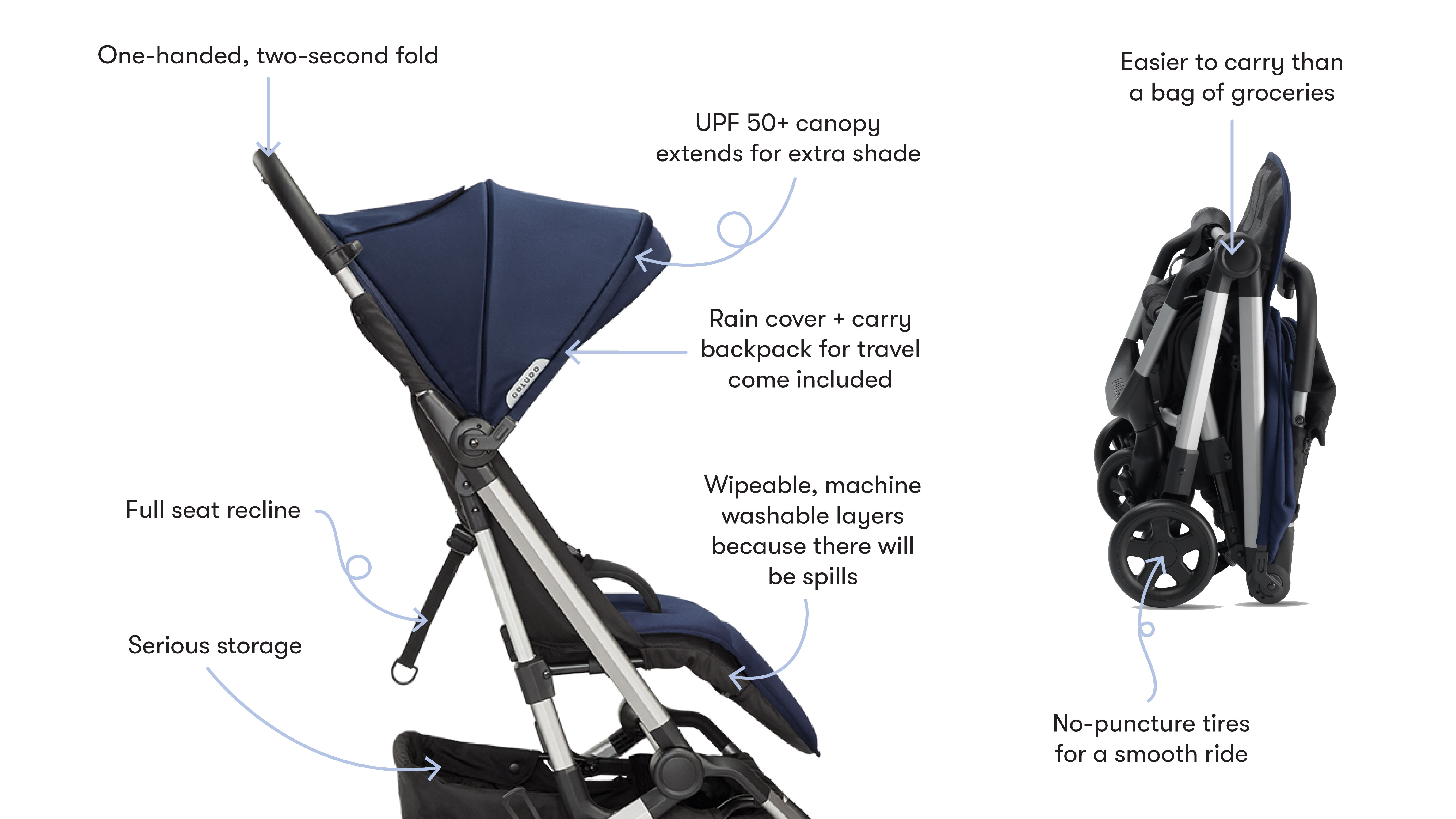 One-handed, two-second fold

UPF 50+ canopy extends for extra shade

Easier to carry than a bag of groceries

Rain cover + carry backpack for travel come included

colugo

Full seat recline

Wipeable, machine washable layers because there will be spills

Serious storage

No-puncture tires for a smooth ride