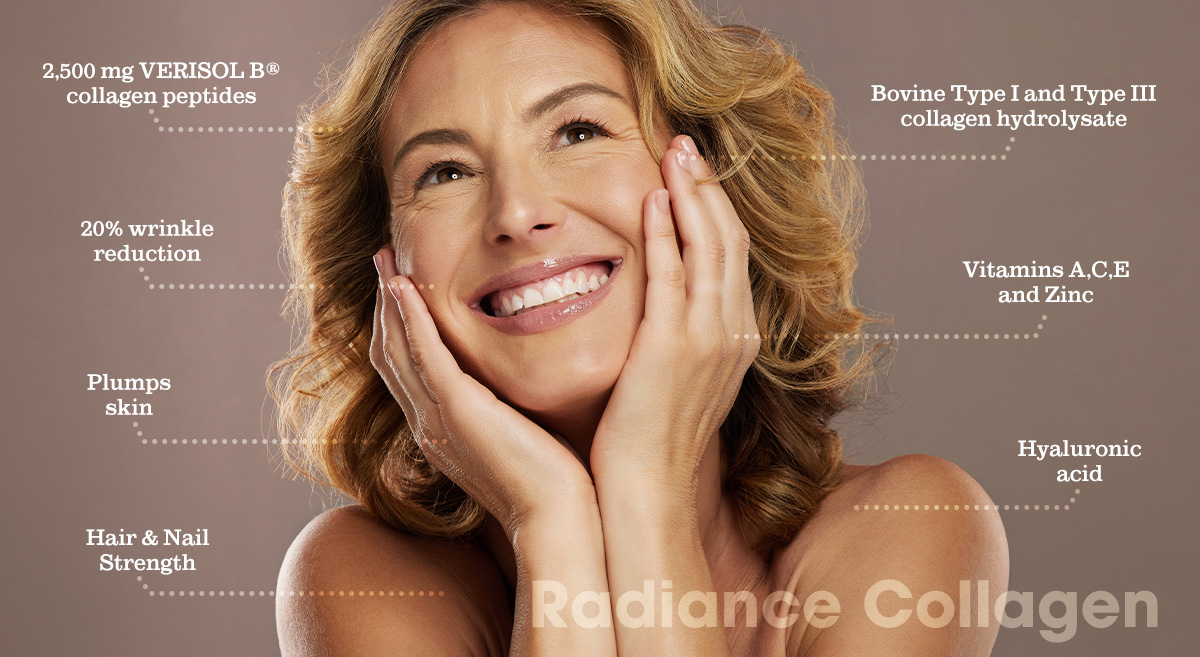 2,500 mg VERISOL B® collagen peptides

20% wrinkle reduction

Plumps skin

Hair & Nail Strength

Bovine Type I and Type III collagen hydrolysate

Vitamins A,C,E and Zinc

Hyaluronic acid

Radiance Collagen