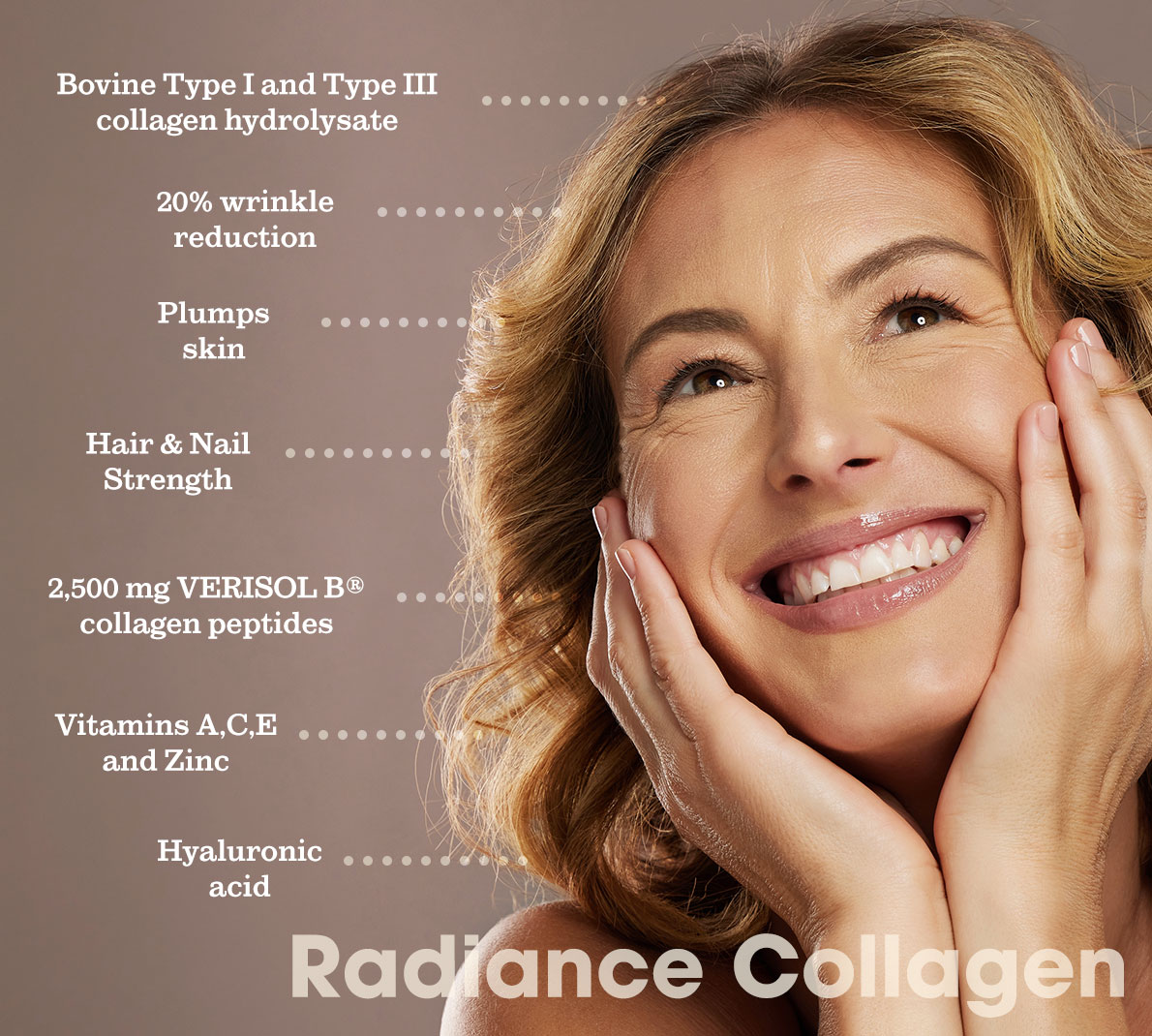 Bovine Type I and Type III collagen hydrolysate

20% wrinkle reduction

Plumps skin

Hair & Nail Strength

2,500 mg VERISOL B® collagen peptides

Vitamins A,C,E and Zinc

Hyaluronic acid

Radiance Collagen