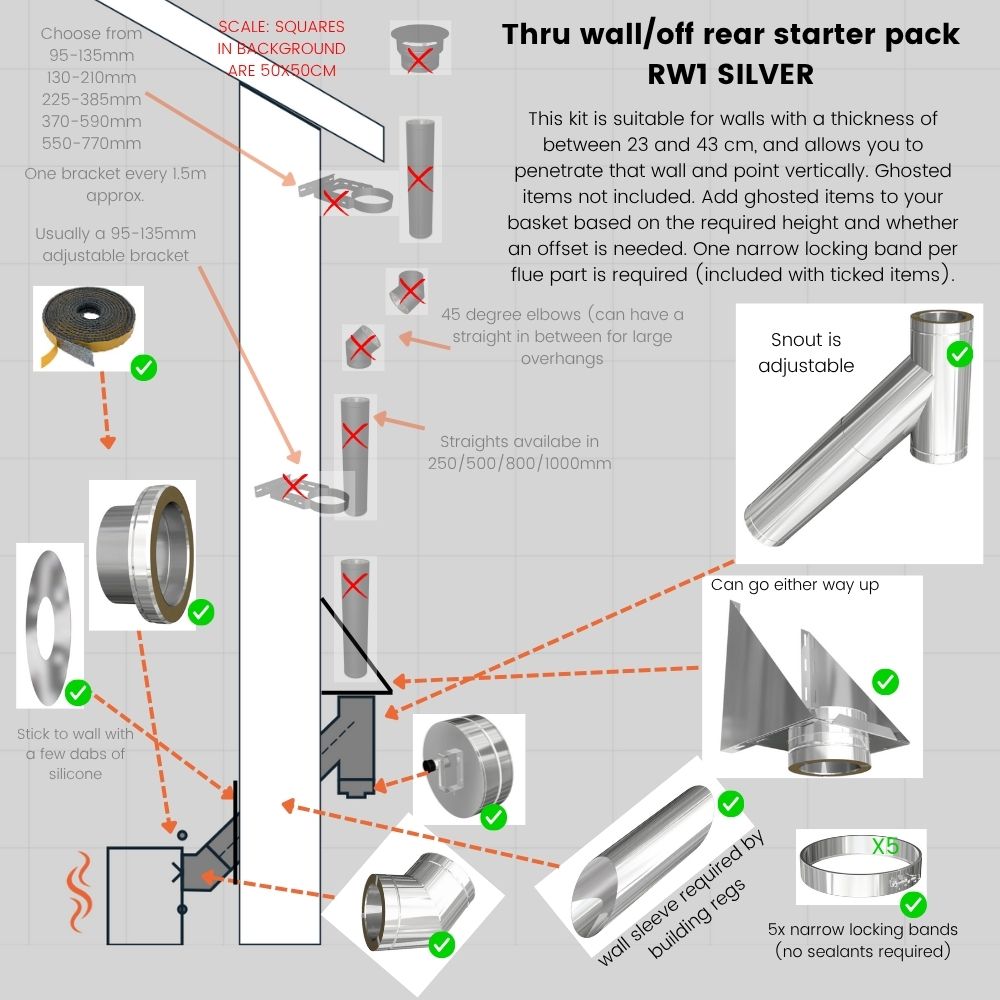 Thru wall/off rear starter pack
RW1 SILVER

This kit is suitable for walls with a thickness of between 23 and 43 cm, and allows you to penetrate that wall and point vertically. Ghosted items not included. Add ghosted items to your basket based on the required height and whether an offset is needed. One narrow locking band per flue part is required (included with ticked items).

SCALE: SQUARES IN BACKGROUND ARE 50X50CM

Choose from
95-135mm
130-210mm
225-385mm
370-590mm
550-770mm

One bracket every 1.5m approx.

Usually a 95-135mm adjustable bracket

45 degree elbows (can have a straight in between for large overhangs

Straights availabe in 250/500/800/1000mm

Snout is adjustable

Can go either way up

Stick to wall with a few dabs of silicone

wall sleeve required by building regs

X5

5x narrow locking bands (no sealants required)