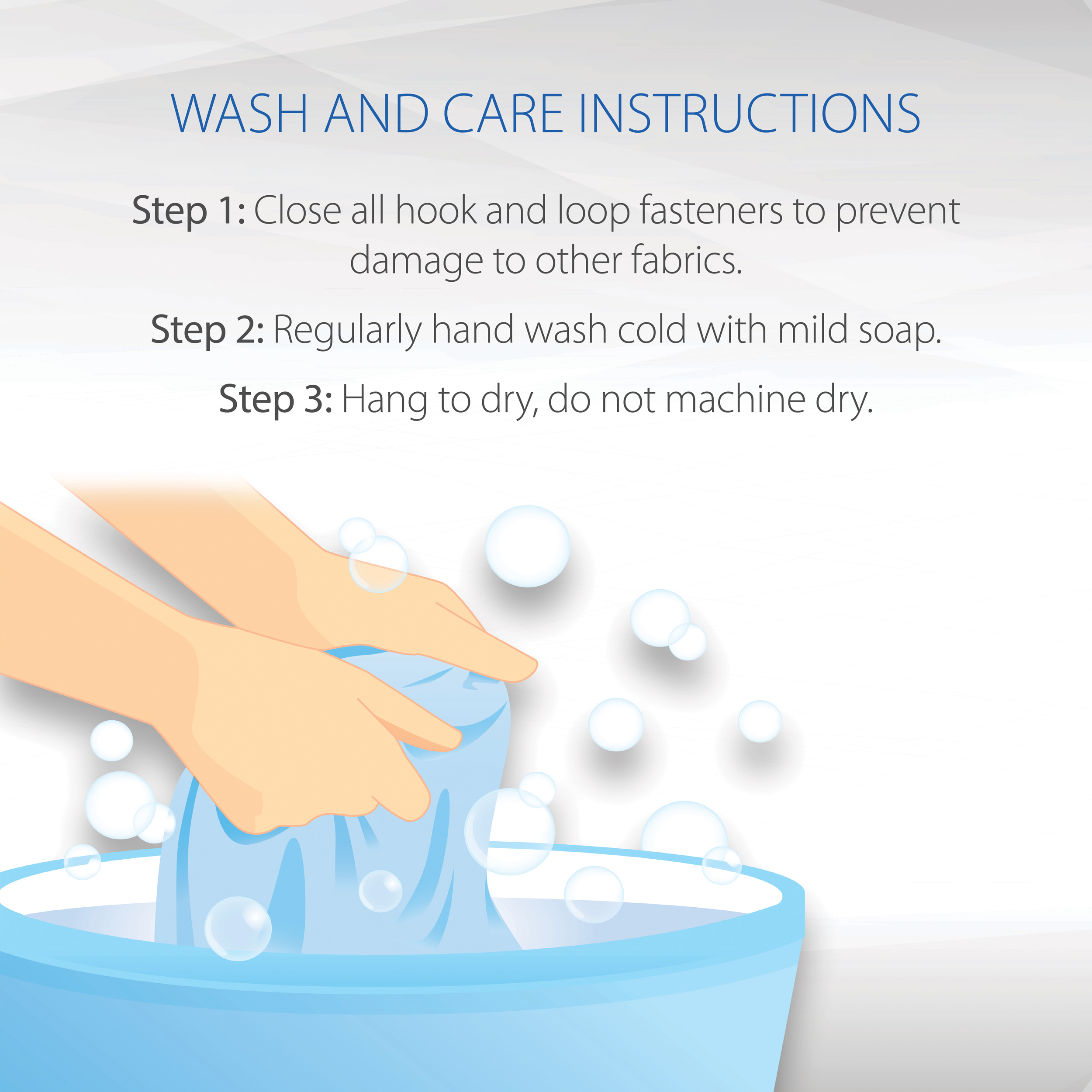 WASH AND CARE INSTRUCTIONS

Step 1: Close all hook and loop fasteners to prevent damage to other fabrics.

Step 2: Regularly hand wash cold with mild soap.

Step 3: Hang to dry, do not machine dry.