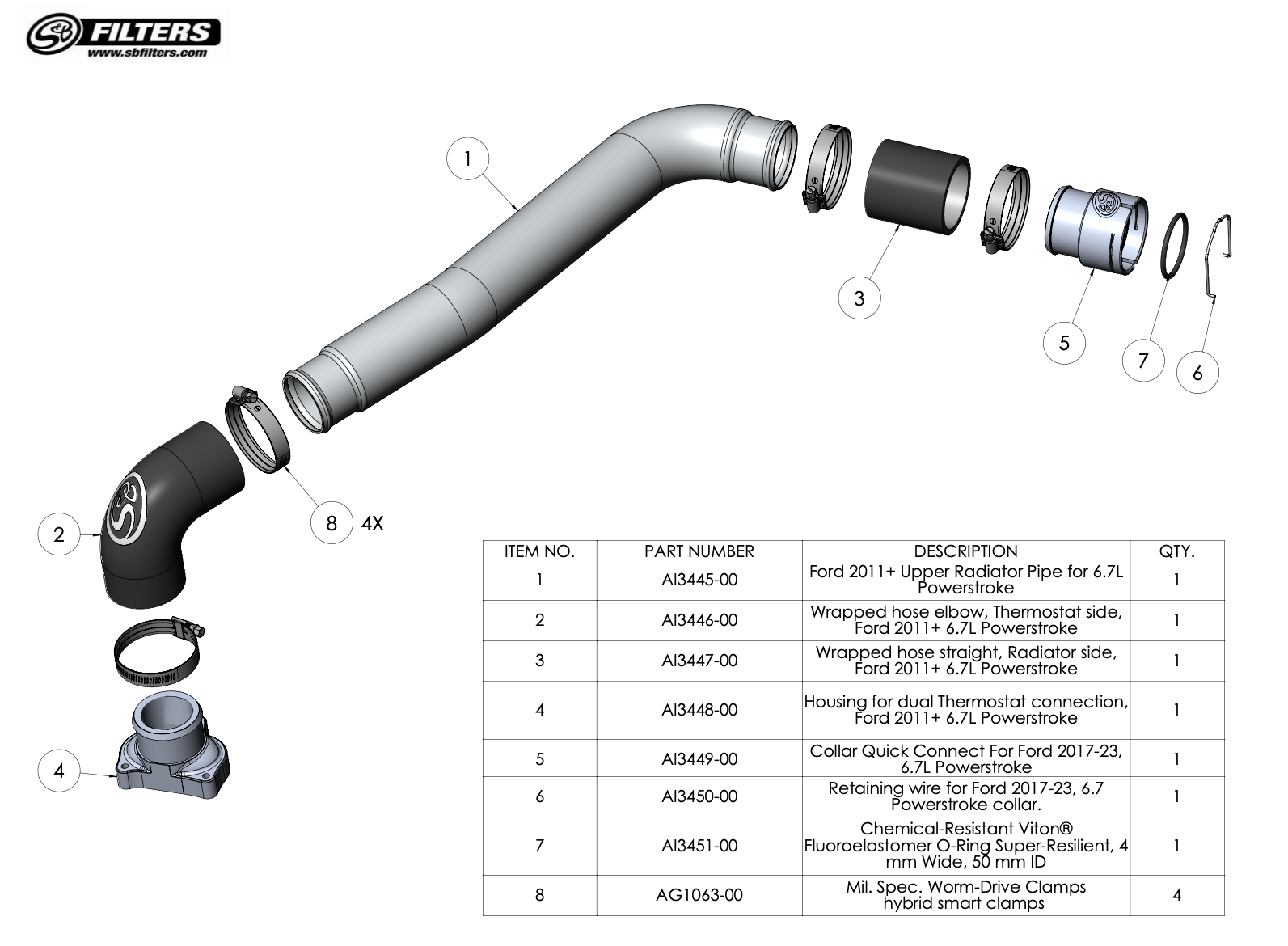 S&B FILTERS
www.sbfilters.com

1

3

5

7

6

8 4X

2

4

| ITEM NO. | PART NUMBER | DESCRIPTION | QTY. |
|---|---|---|---|
| 1 | AI3445-00 | Ford 2011+ Upper Radiator Pipe for 6.7L Powerstroke | 1 |
| 2 | AI3446-00 | Wrapped hose elbow, Thermostat side, Ford 2011+ 6.7L Powerstroke | 1 |
| 3 | AI3447-00 | Wrapped hose straight, Radiator side, Ford 2011+ 6.7L Powerstroke | 1 |
| 4 | AI3448-00 | Housing for dual Thermostat connection, Ford 2011+ 6.7L Powerstroke | 1 |
| 5 | AI3449-00 | Collar Quick Connect For Ford 2017-23, 6.7L Powerstroke | 1 |
| 6 | AI3450-00 | Retaining wire for Ford 2017-23, 6.7 Powerstroke collar. | 1 |
| 7 | AI3451-00 | Chemical-Resistant Viton® Fluoroelastomer O-Ring Super-Resilient, 4 mm Wide, 50 mm ID | 1 |
| 8 | AG1063-00 | Mil. Spec. Worm-Drive Clamps hybrid smart clamps | 4 |