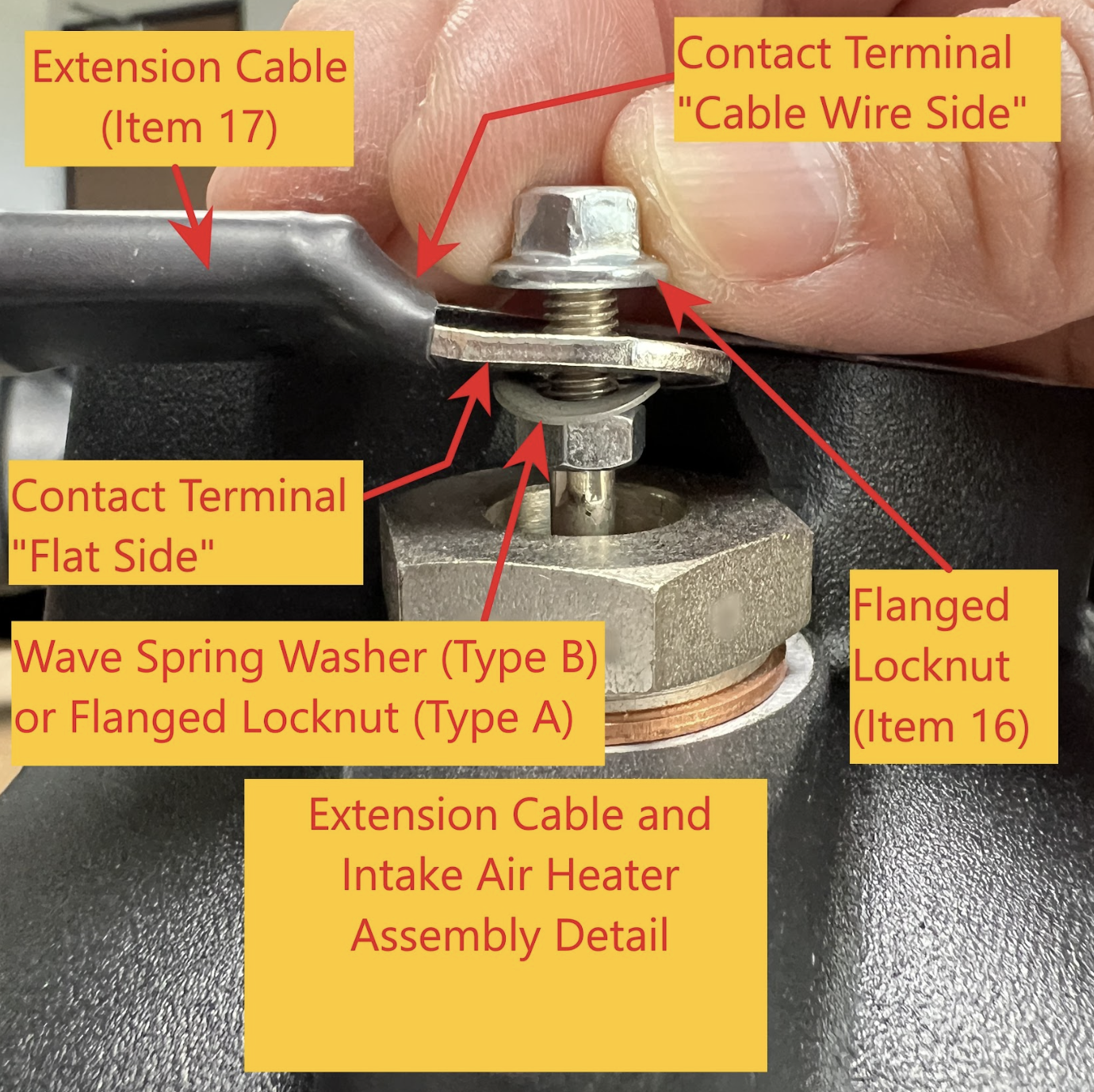 Extension Cable (Item 17)

Contact Terminal "Cable Wire Side"

Contact Terminal "Flat Side"

Wave Spring Washer (Type B) or Flanged Locknut (Type A)

Flanged Locknut (Item 16)

Extension Cable and Intake Air Heater Assembly Detail