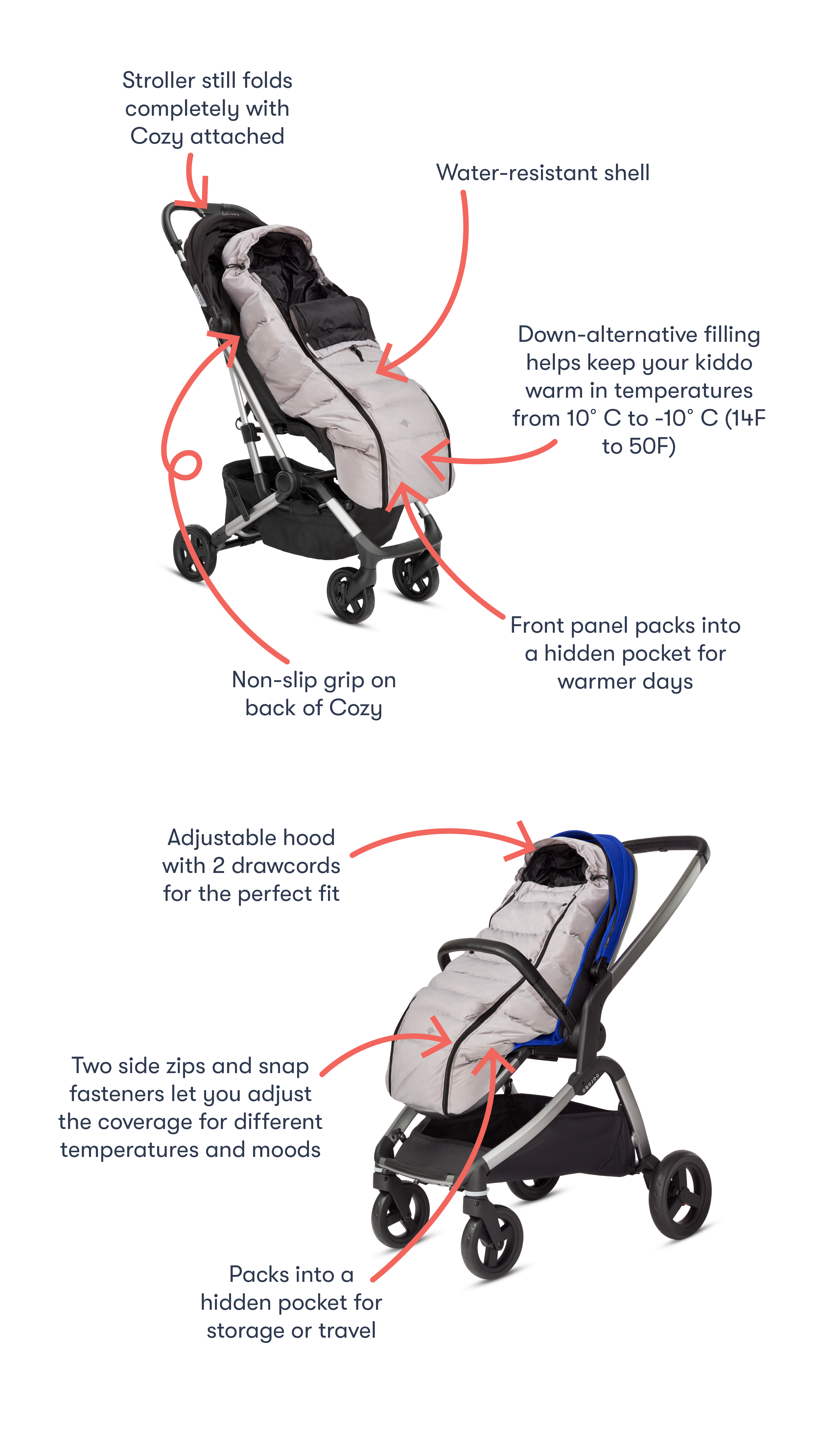 Stroller still folds completely with Cozy attached

Water-resistant shell

Down-alternative filling helps keep your kiddo warm in temperatures from 10° C to -10° C (14F to 50F)

Front panel packs into a hidden pocket for warmer days

Non-slip grip on back of Cozy

Adjustable hood with 2 drawcords for the perfect fit

Two side zips and snap fasteners let you adjust the coverage for different temperatures and moods

Packs into a hidden pocket for storage or travel