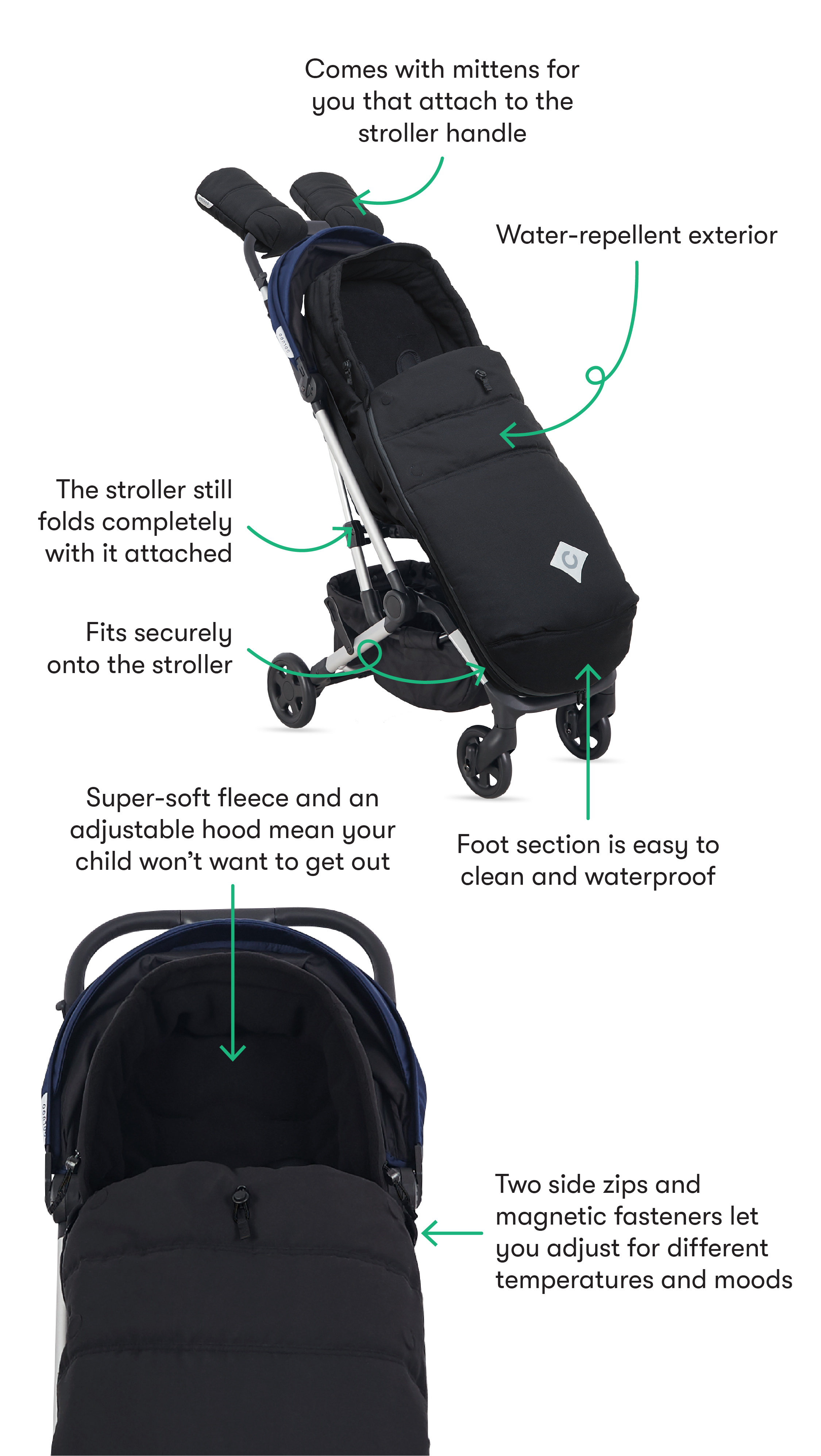 Comes with mittens for you that attach to the stroller handle

Water-repellent exterior

The stroller still folds completely with it attached

Fits securely onto the stroller

Super-soft fleece and an adjustable hood mean your child won't want to get out

Foot section is easy to clean and waterproof

Two side zips and magnetic fasteners let you adjust for different temperatures and moods