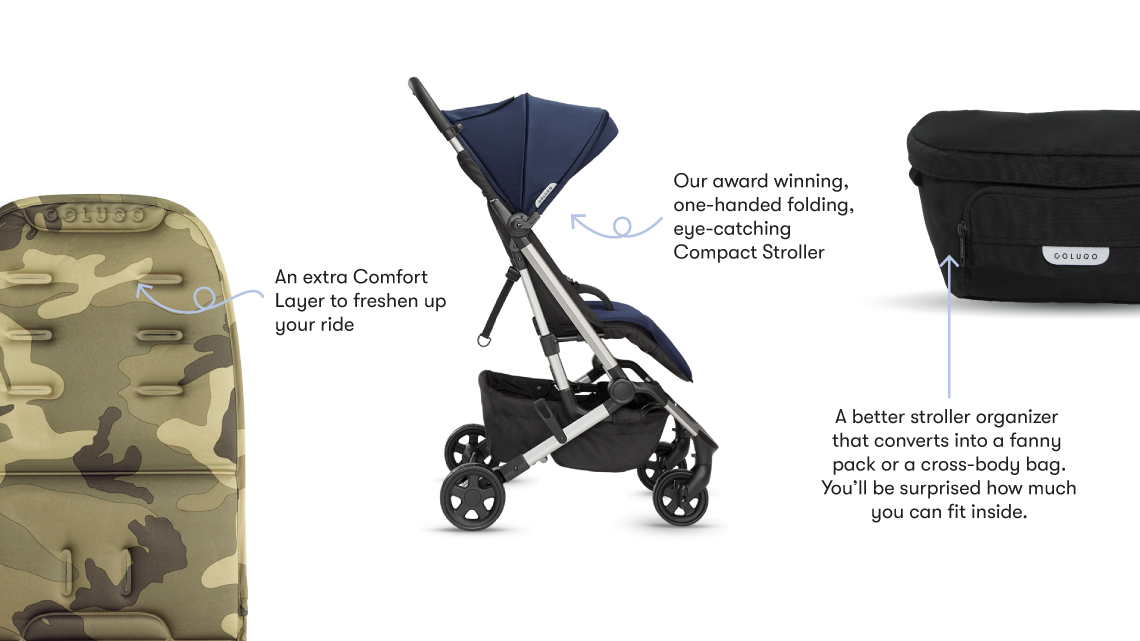 COLUGO

An extra Comfort Layer to freshen up your ride

Our award winning, one-handed folding, eye-catching Compact Stroller

COLUGO

A better stroller organizer that converts into a fanny pack or a cross-body bag. You'll be surprised how much you can fit inside.