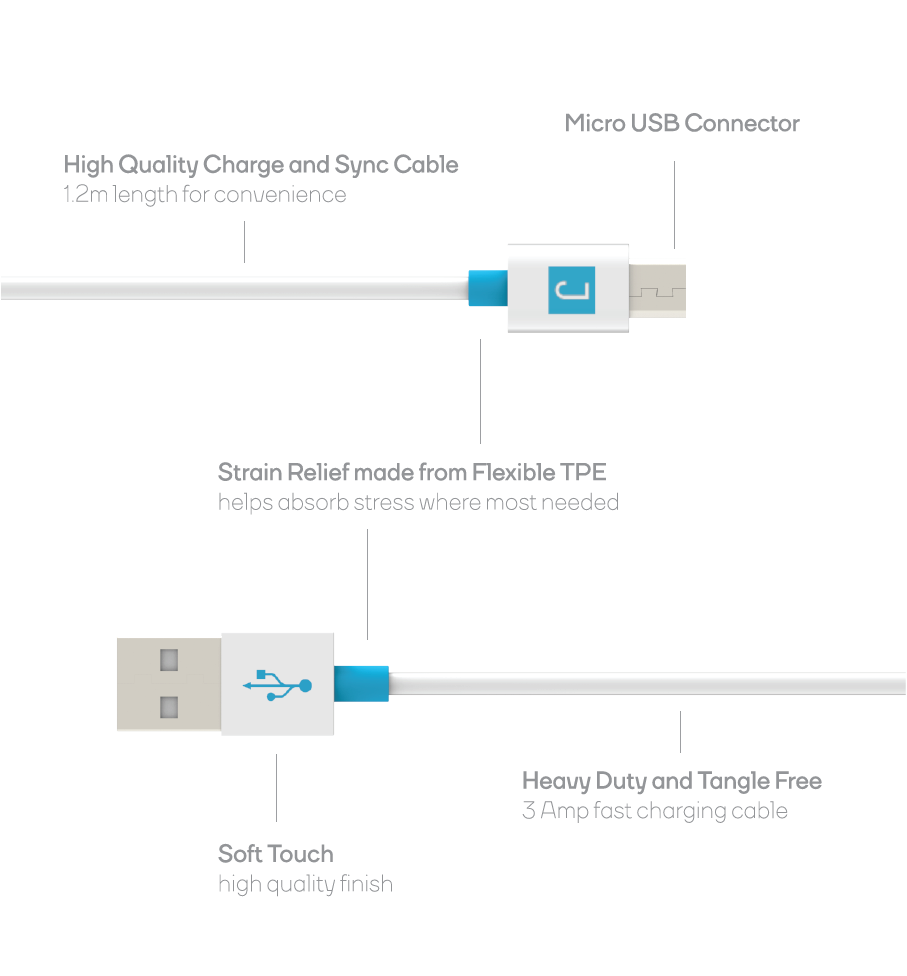 Micro USB Connector

High Quality Charge and Sync Cable
1.2m length for convenience

Strain Relief made from Flexible TPE
helps absorb stress where most needed

Heavy Duty and Tangle Free
3 Amp fast charging cable

Soft Touch
high quality finish