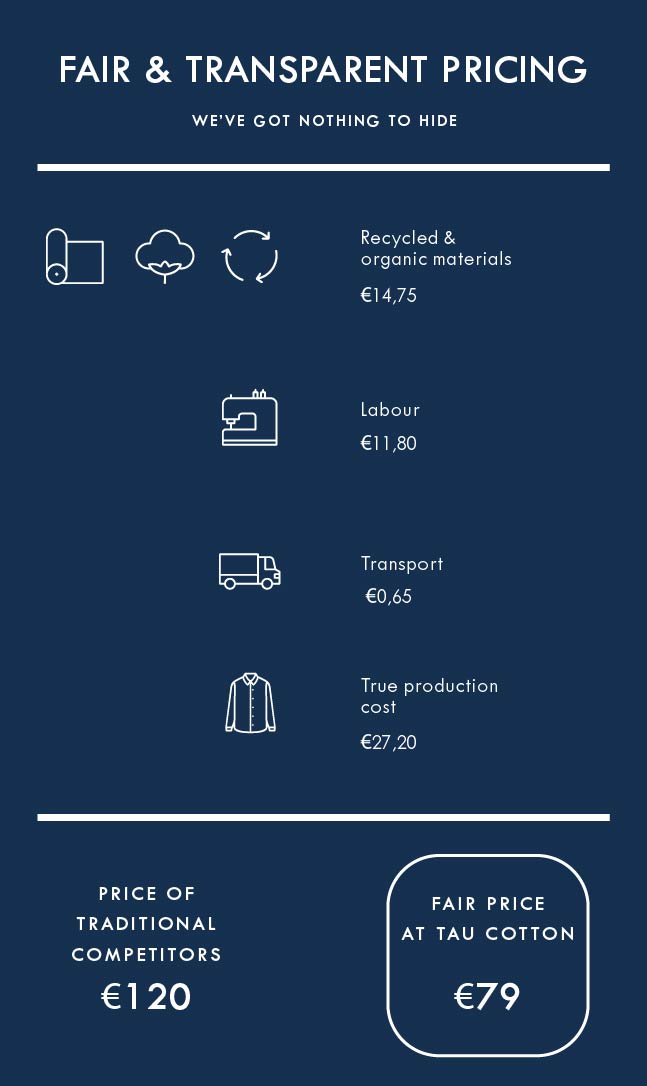 FAIR & TRANSPARENT PRICING

WE'VE GOT NOTHING TO HIDE

Recycled & organic materials

€14,75

Labour

€11,80

Transport

€0,65

True production cost

€27,20

PRICE OF TRADITIONAL COMPETITORS

€120

FAIR PRICE AT TAU COTTON

€79