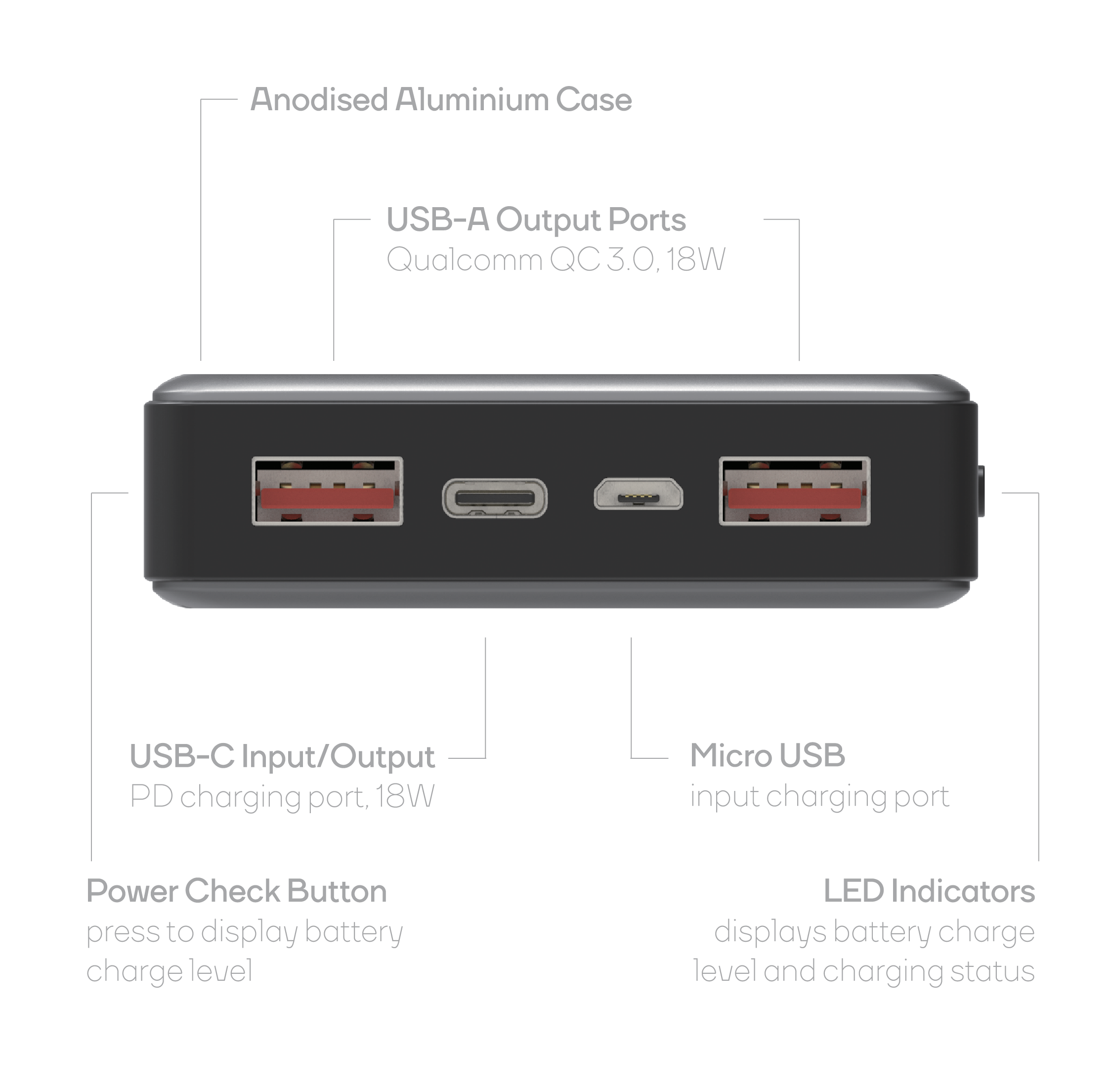 Anodised Aluminium Case

USB-A Output Ports
Qualcomm QC 3.0, 18W

USB-C Input/Output
PD charging port, 18W

Micro USB
input charging port

Power Check Button
press to display battery charge level

LED Indicators
displays battery charge level and charging status