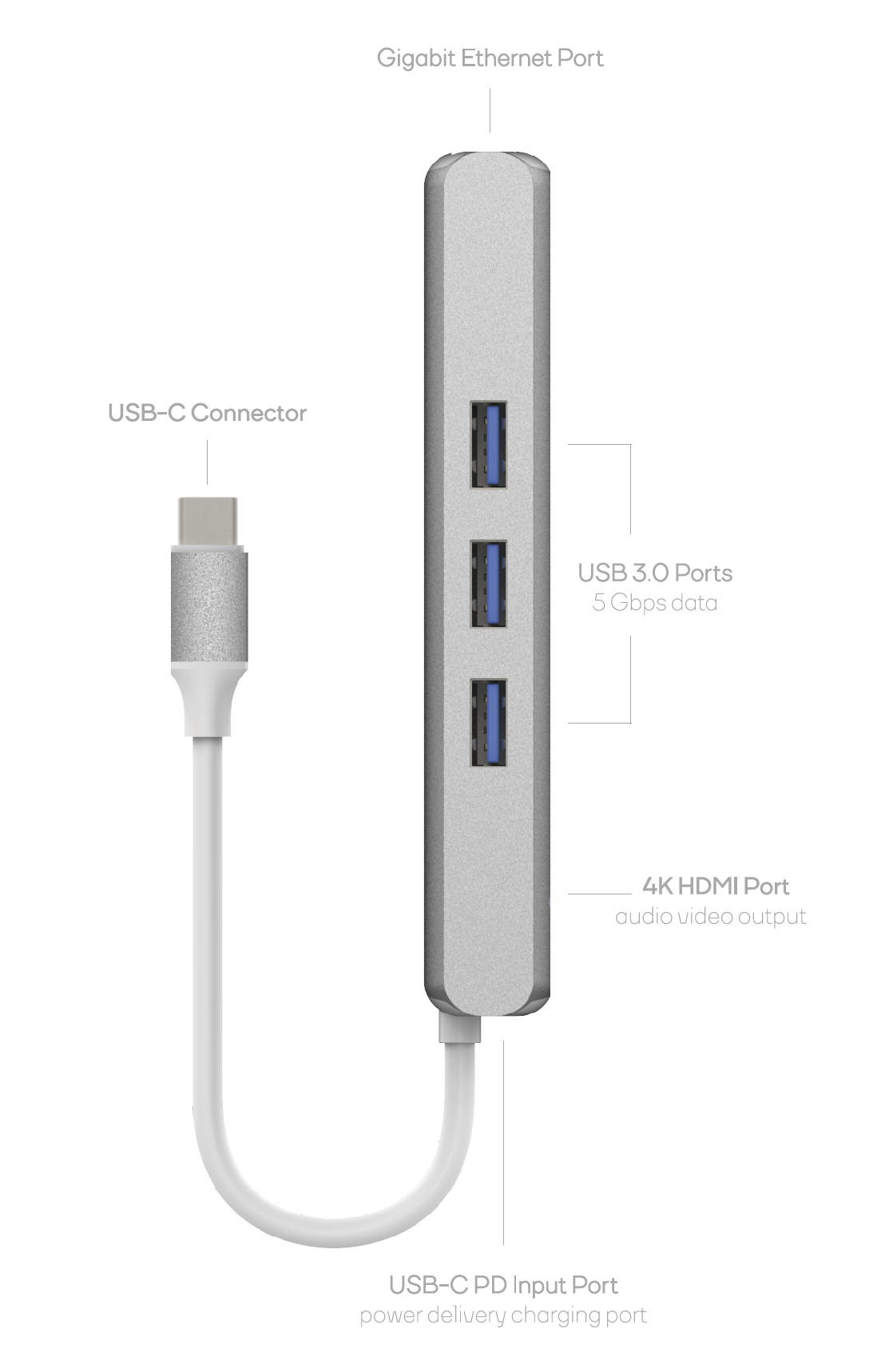 Gigabit Ethernet Port

USB-C Connector

USB 3.0 Ports
5 Gbps data

4K HDMI Port
audio video output

USB-C PD Input Port
power delivery charging port