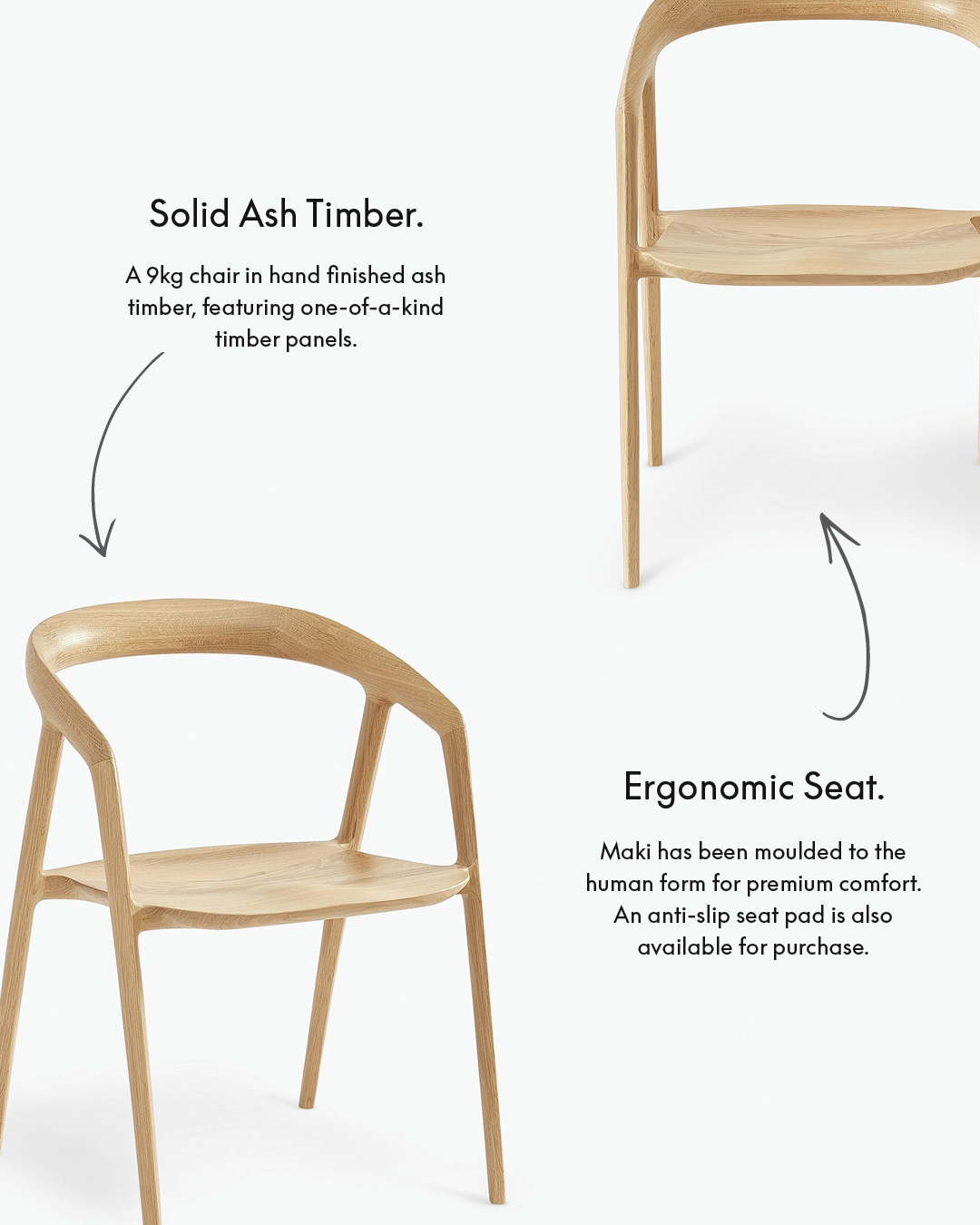 Solid Ash Timber.

A 9kg chair in hand finished ash timber, featuring one-of-a-kind timber panels.

Ergonomic Seat.

Maki has been moulded to the human form for premium comfort. An anti-slip seat pad is also available for purchase.