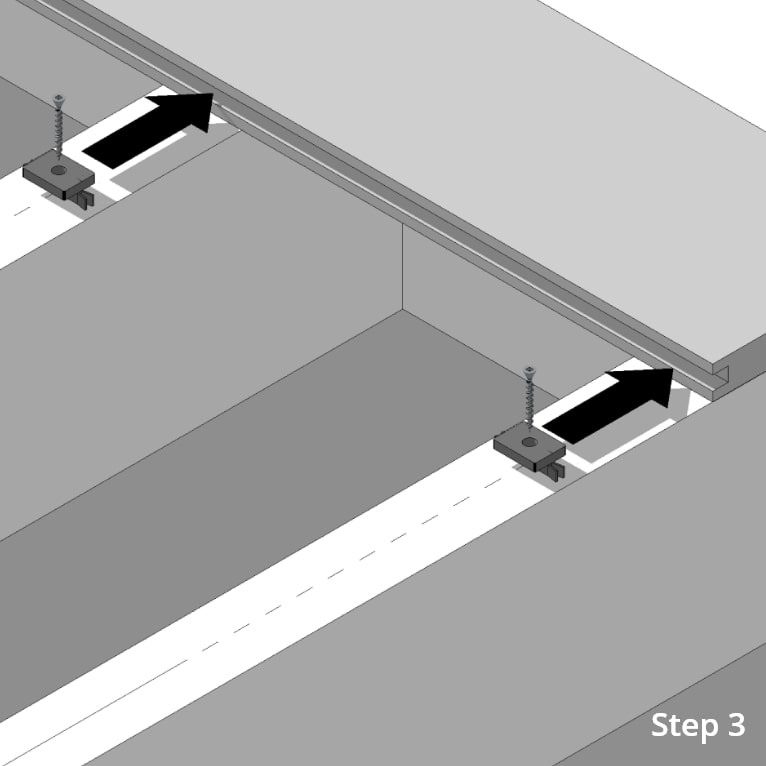 Step 3