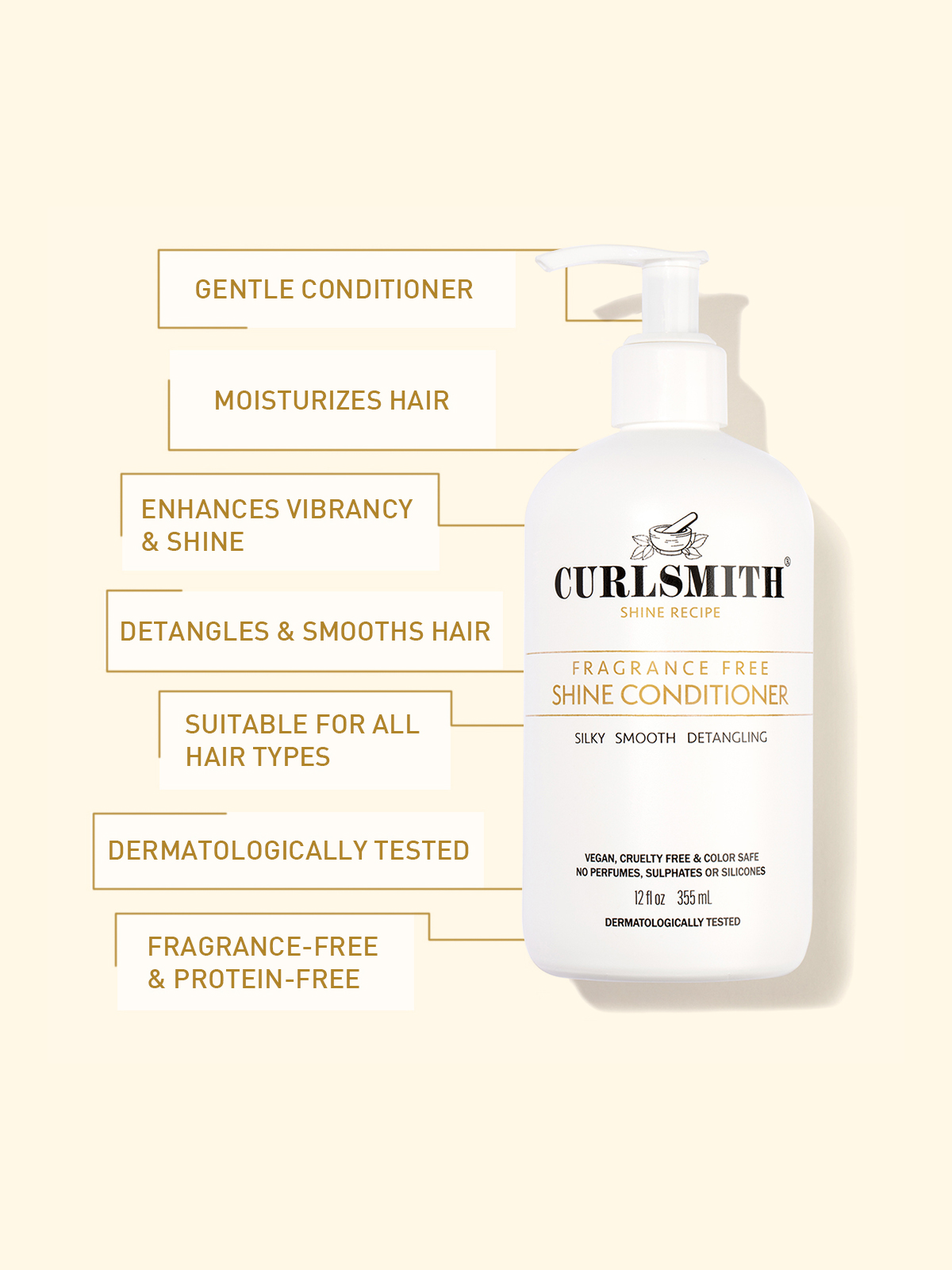 GENTLE CONDITIONER

MOISTURIZES HAIR

ENHANCES VIBRANCY & SHINE

DETANGLES & SMOOTHS HAIR

SUITABLE FOR ALL HAIR TYPES

DERMATOLOGICALLY TESTED

FRAGRANCE-FREE & PROTEIN-FREE

CURLSMITH®
SHINE RECIPE

FRAGRANCE FREE
SHINE CONDITIONER

SILKY SMOOTH DETANGLING

VEGAN, CRUELTY FREE & COLOR SAFE
NO PERFUMES, SULPHATES OR SILICONES

12 fl oz 355 mL

DERMATOLOGICALLY TESTED