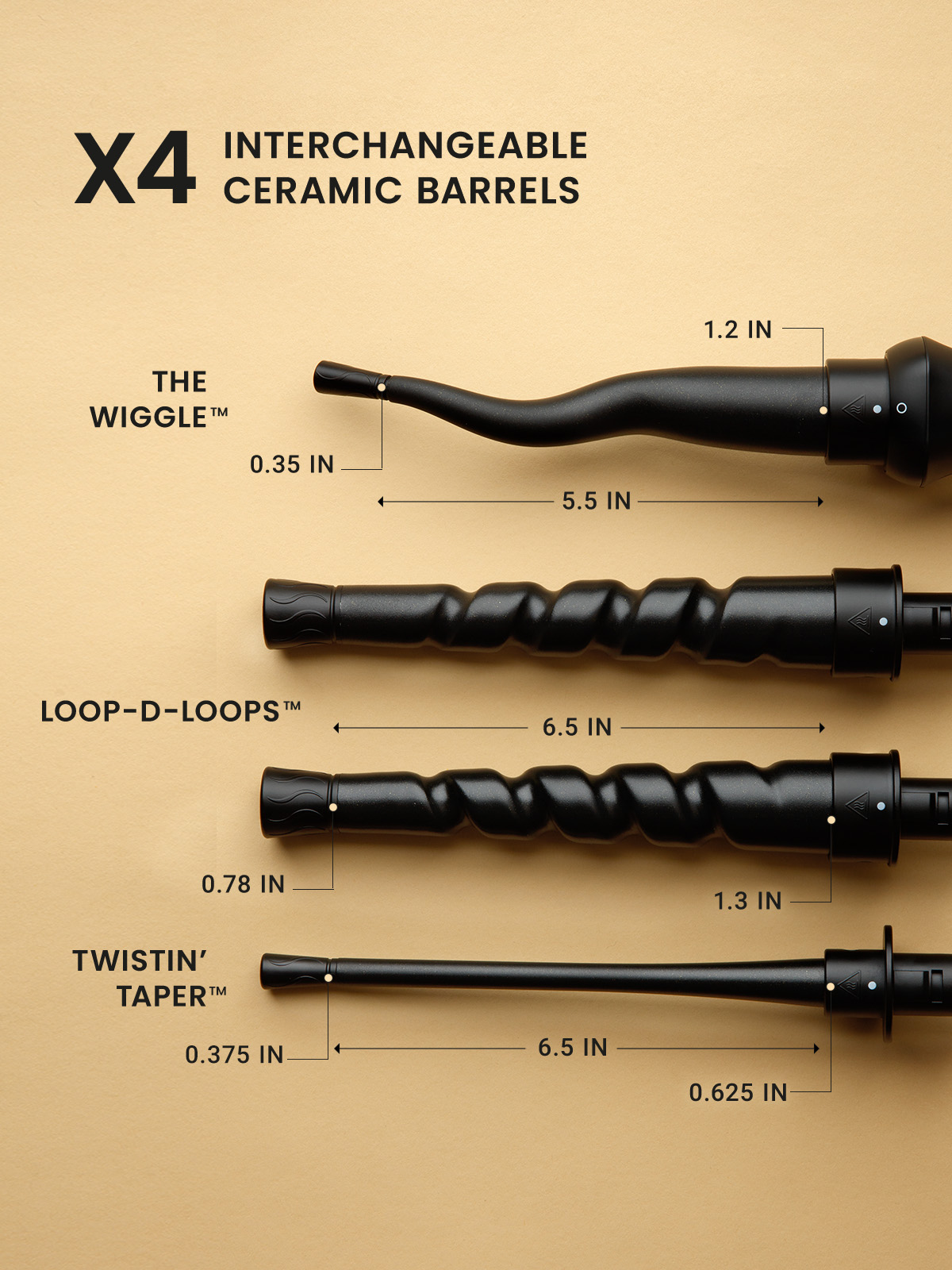 X4 INTERCHANGEABLE CERAMIC BARRELS

1.2 IN

THE WIGGLE™

0.35 IN

5.5 IN

LOOP-D-LOOPS™

6.5 IN

0.78 IN

1.3 IN

TWISTIN' TAPER™

0.375 IN

6.5 IN

0.625 IN