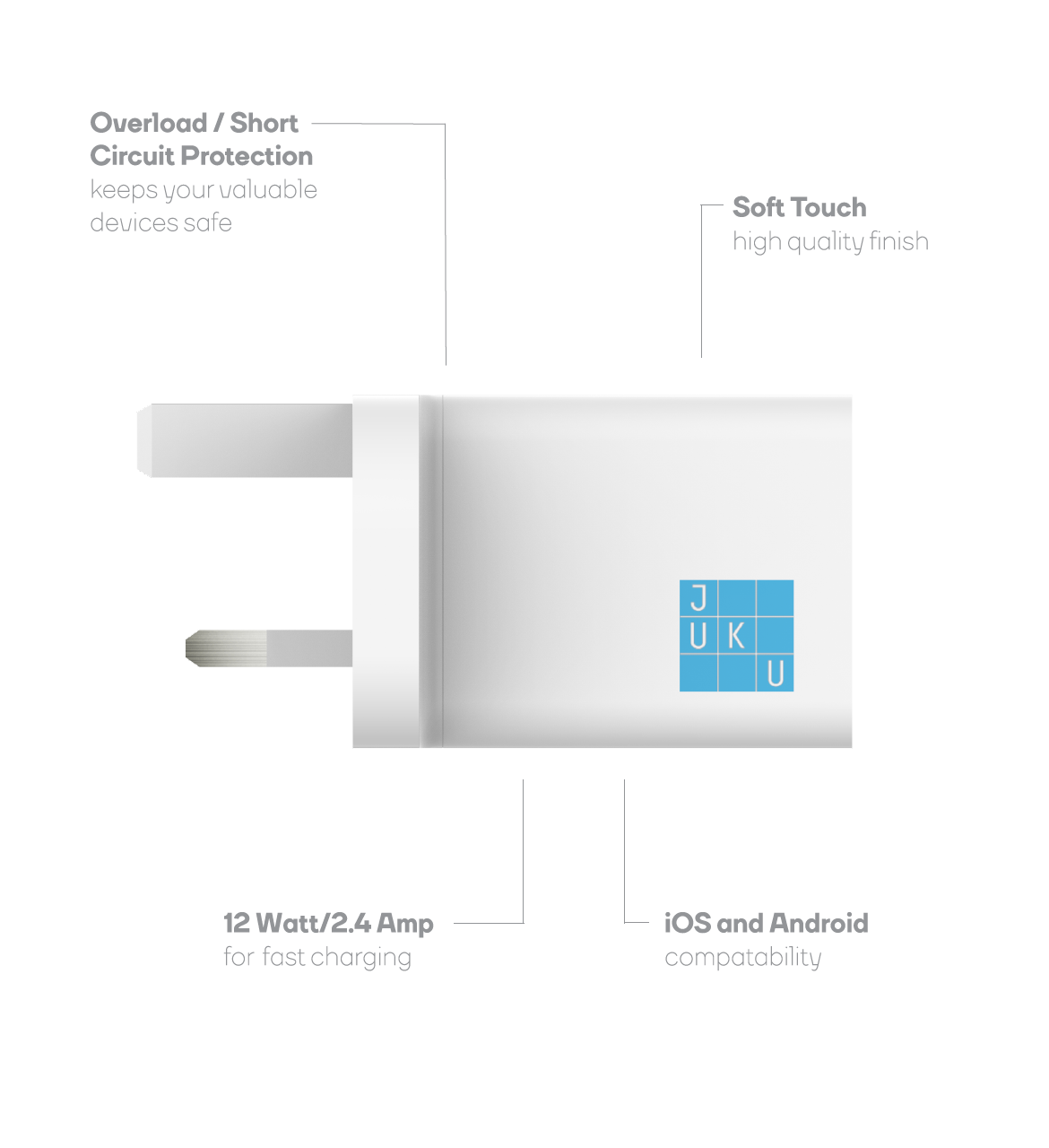 Overload / Short Circuit Protection
keeps your valuable devices safe

Soft Touch
high quality finish

J
U K
U

12 Watt/2.4 Amp
for fast charging

iOS and Android
compatability