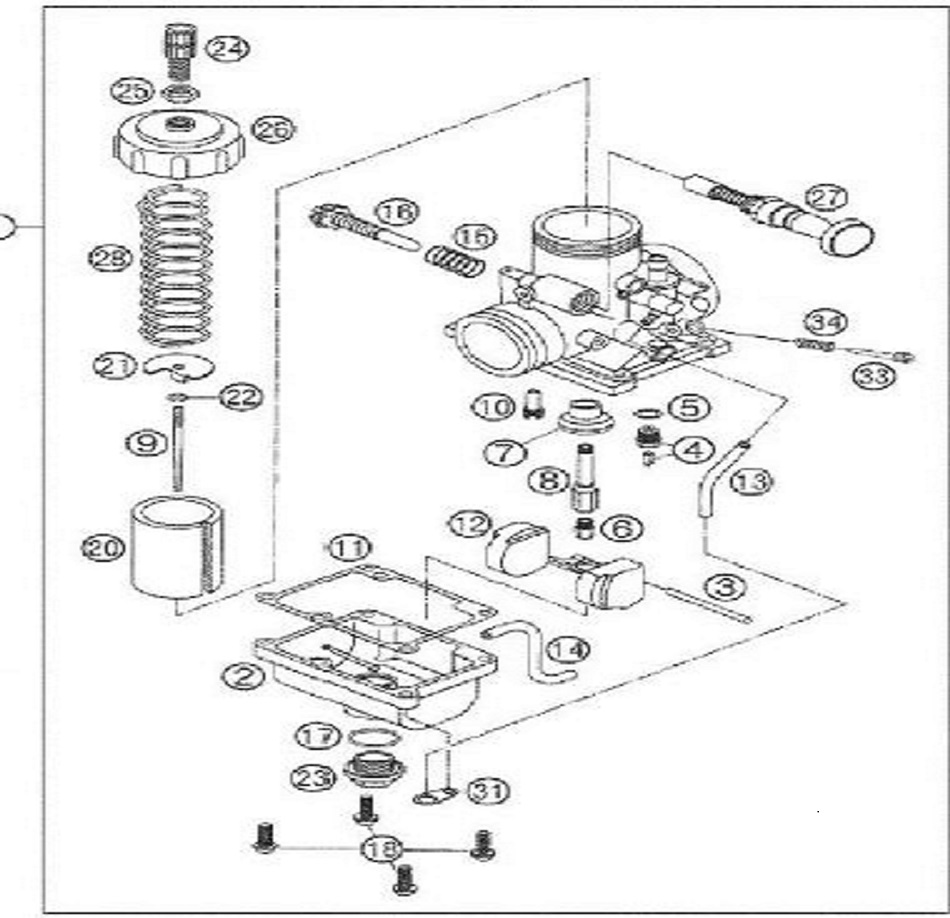 24
25
26
28
21
22
9
20
16
15
27
34
33
10
5
7
4
8
13
12
6
11
3
14
2
17
23
31
18