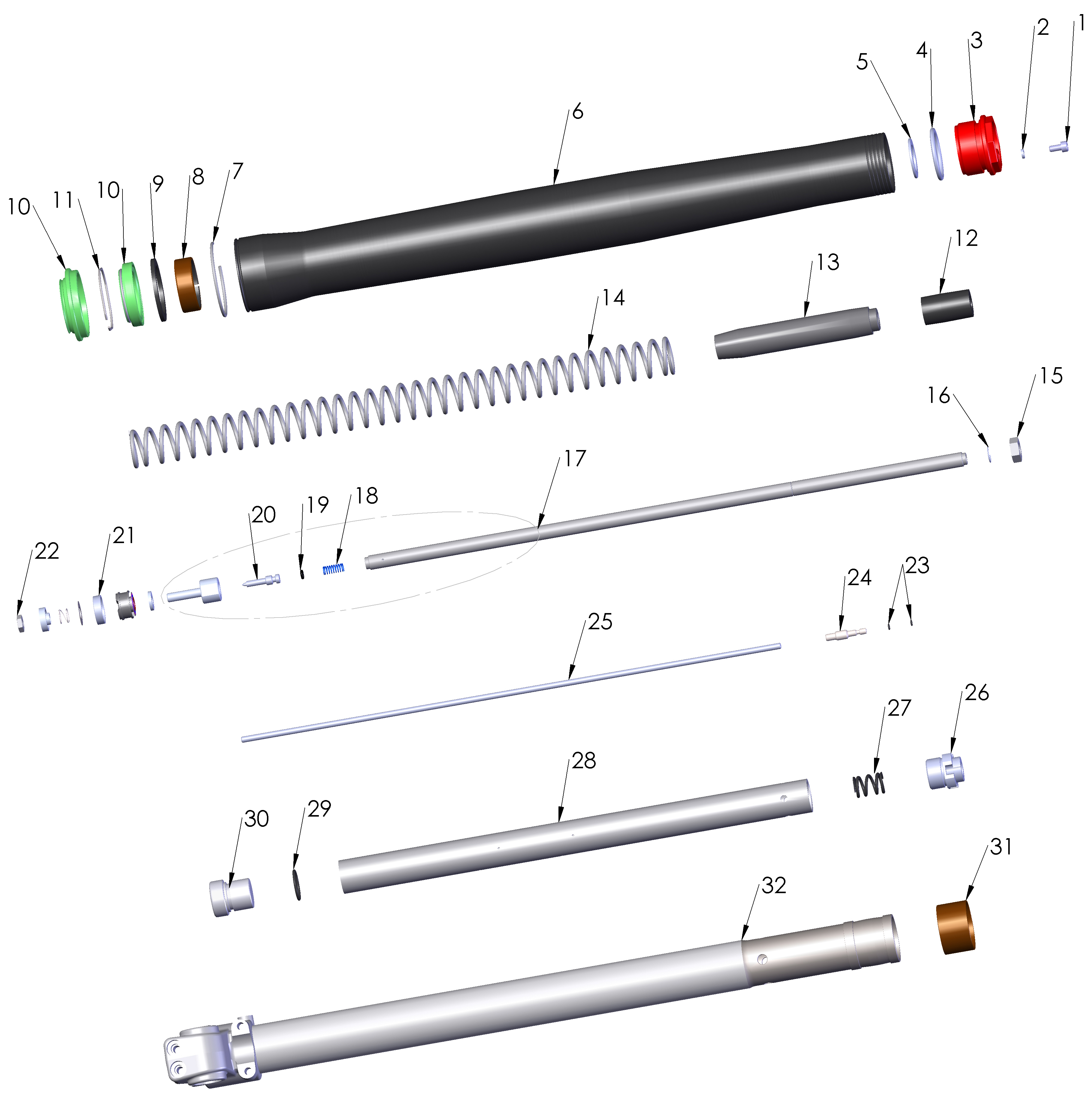 1
2
3
4
5
6
7
8
9
10
11
10
12
13
14
15
16
17
18
19
20
21
22
23
24
25
26
27
28
29
30
31
32