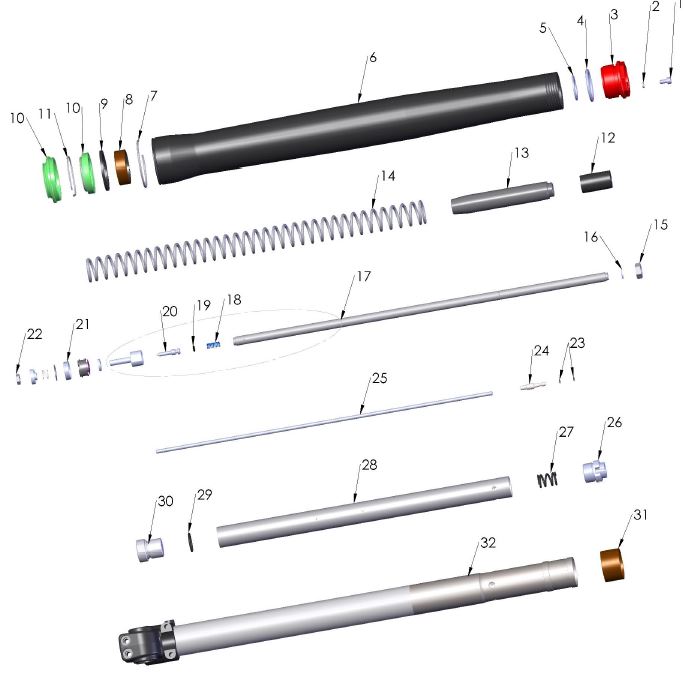 5 4 3 2 1
6
10 11 10 9 8 7
13 12
14
16 15
17
20 19 18
22 21
24 23
25
27 26
28
30 29
31
32