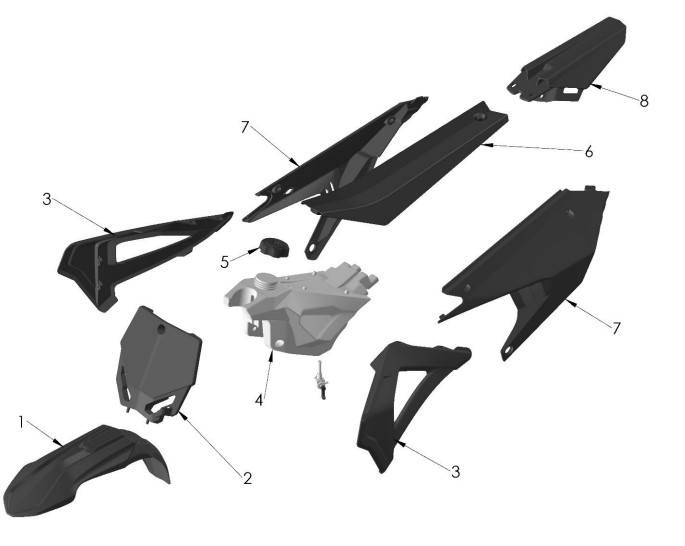 8
7
6
3
5
7
4
1
2
3