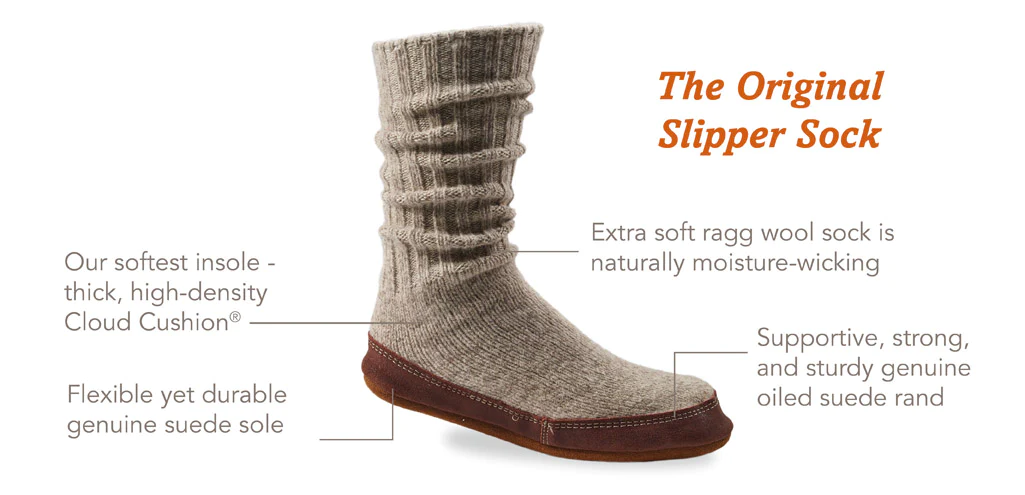 The Original Slipper Sock

Extra soft ragg wool sock is naturally moisture-wicking

Our softest insole - thick, high-density Cloud Cushion®

Supportive, strong, and sturdy genuine oiled suede rand

Flexible yet durable genuine suede sole