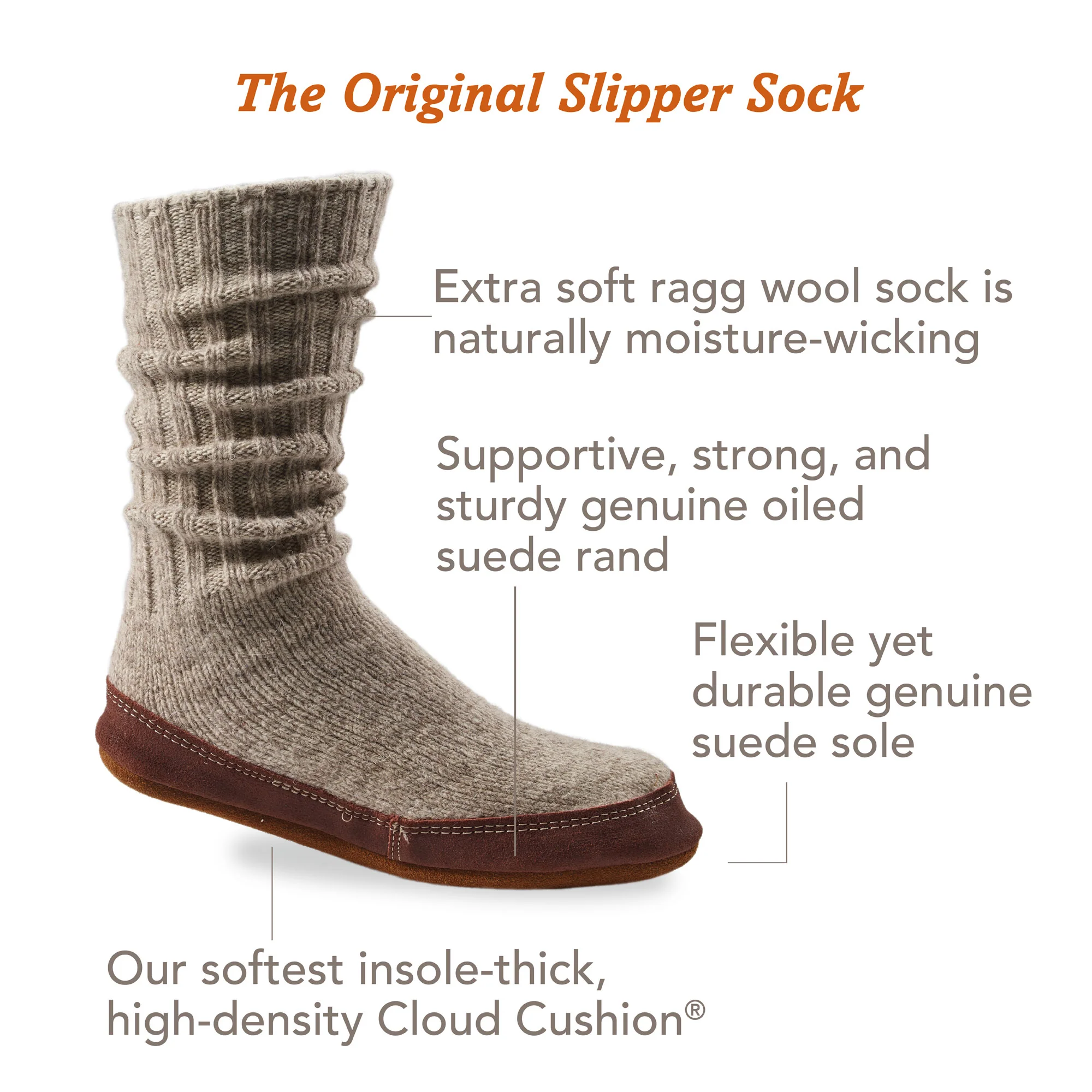 The Original Slipper Sock

Extra soft ragg wool sock is naturally moisture-wicking

Supportive, strong, and sturdy genuine oiled suede rand

Flexible yet durable genuine suede sole

Our softest insole-thick, high-density Cloud Cushion®