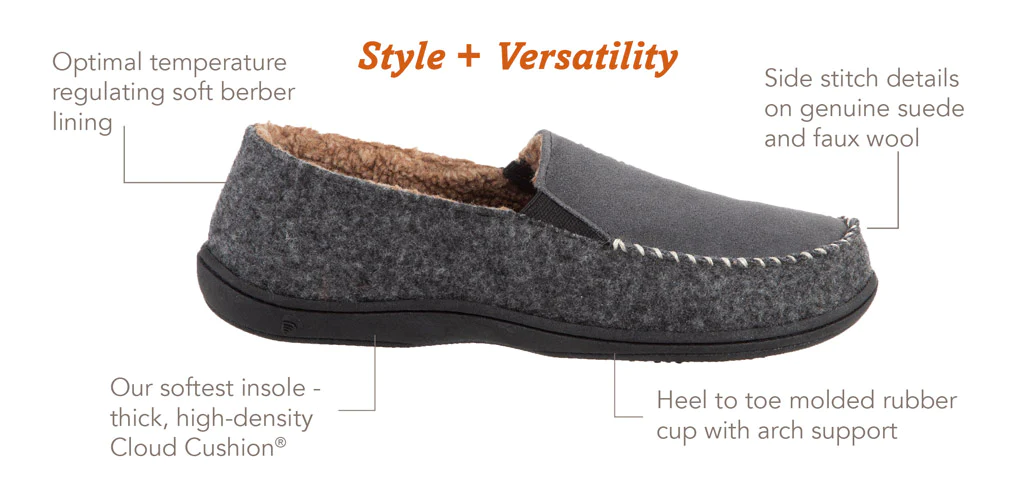 Style + Versatility

Optimal temperature regulating soft berber lining

Side stitch details on genuine suede and faux wool

Our softest insole - thick, high-density Cloud Cushion®

Heel to toe molded rubber cup with arch support