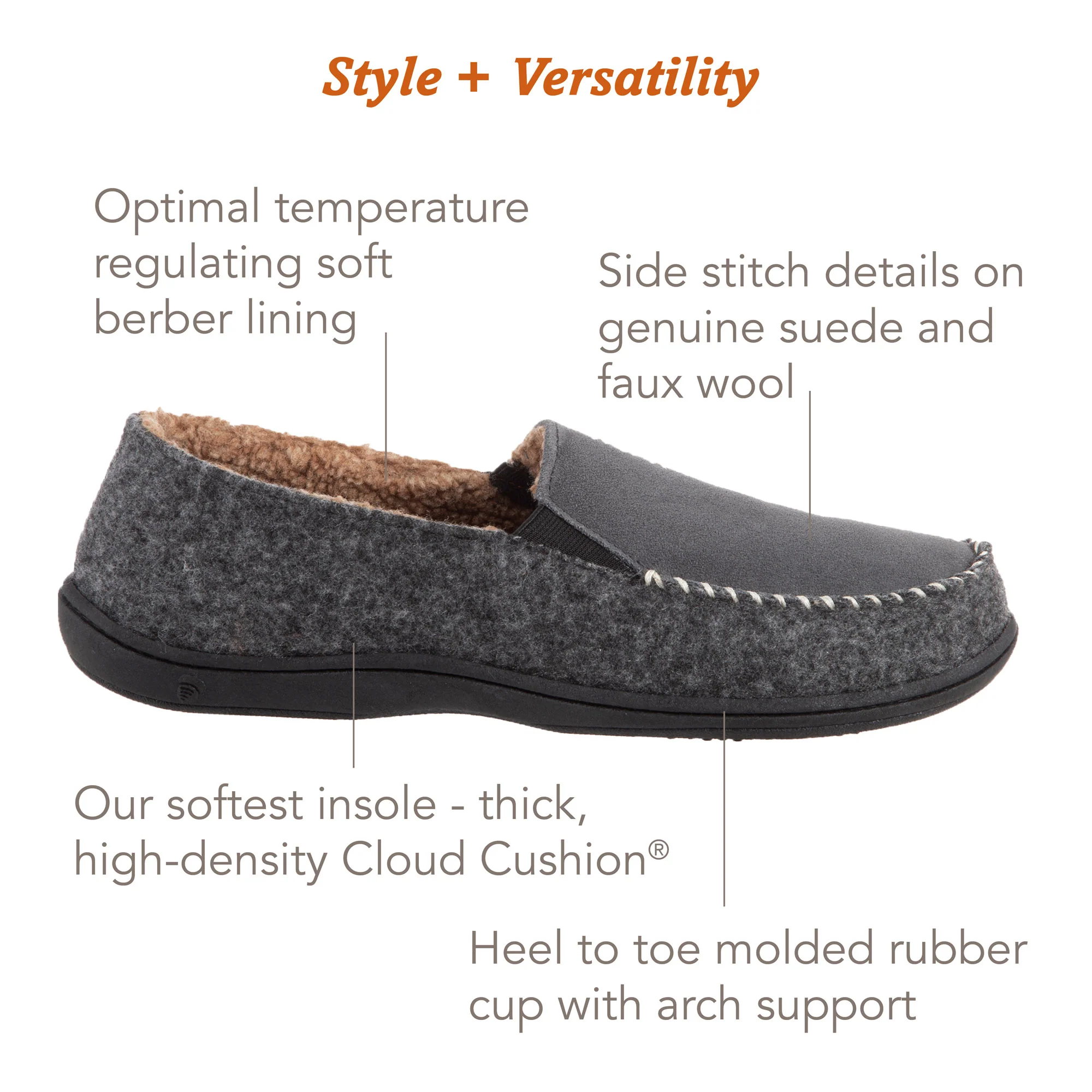 Style + Versatility

Optimal temperature regulating soft berber lining

Side stitch details on genuine suede and faux wool

Our softest insole - thick, high-density Cloud Cushion®

Heel to toe molded rubber cup with arch support