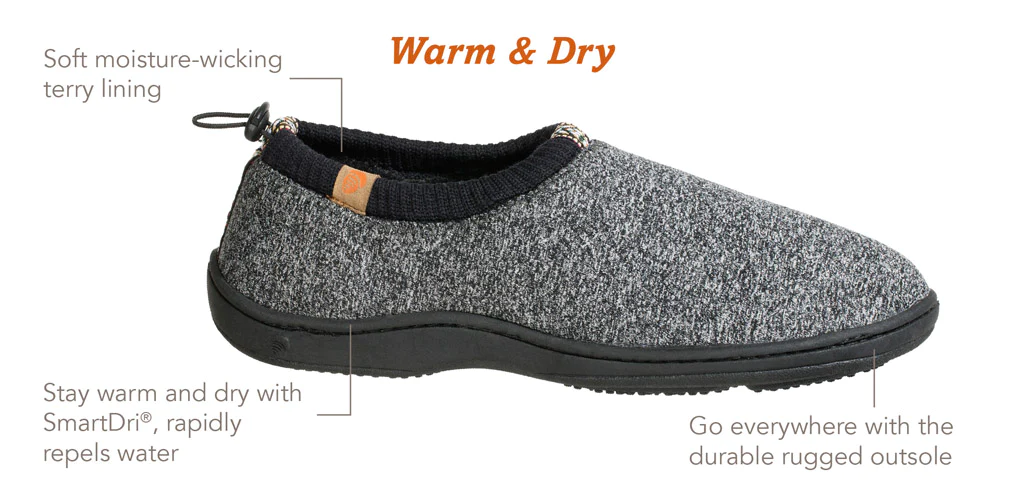 Warm & Dry

Soft moisture-wicking terry lining

Stay warm and dry with SmartDri®, rapidly repels water

Go everywhere with the durable rugged outsole