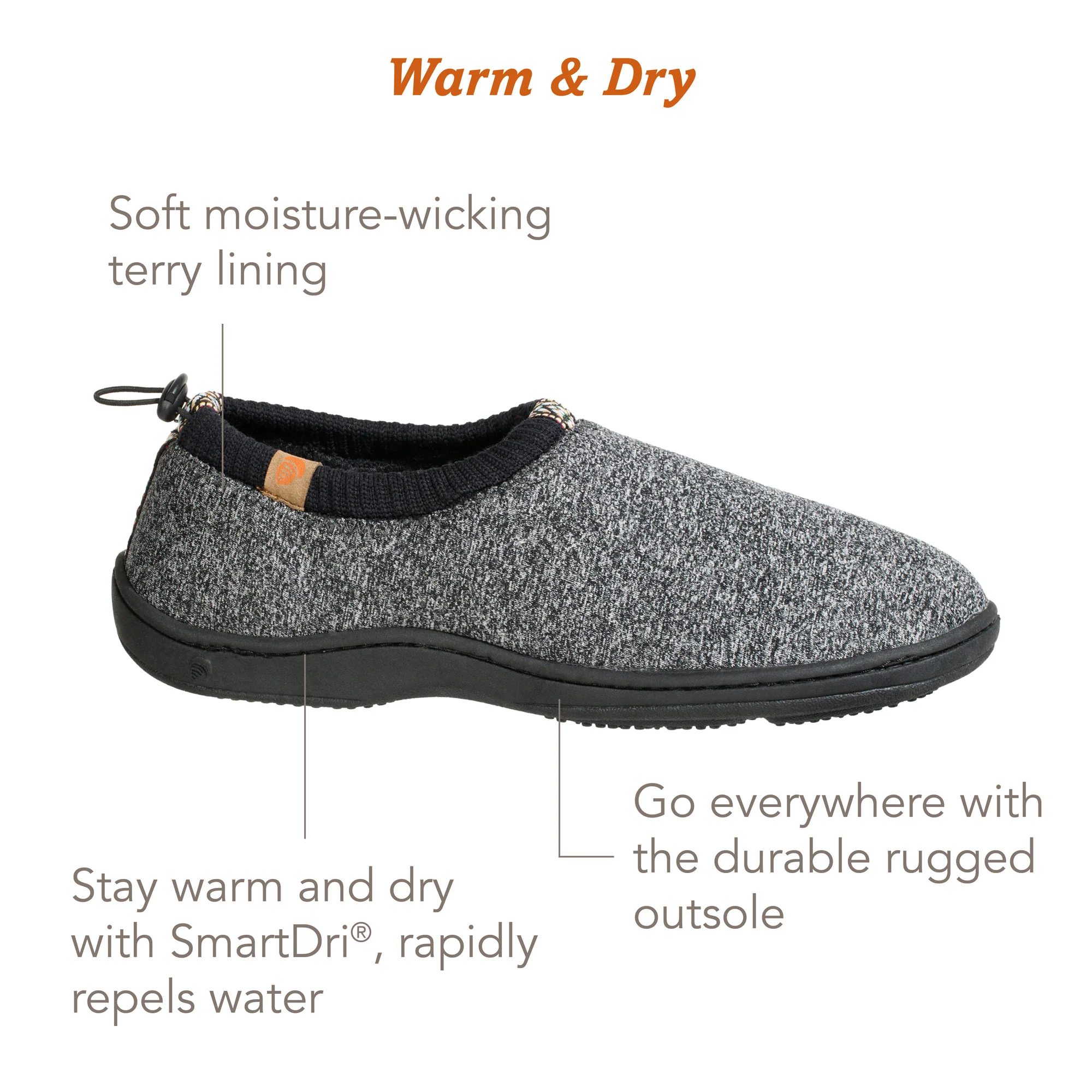 Warm & Dry

Soft moisture-wicking terry lining

Stay warm and dry with SmartDri®, rapidly repels water

Go everywhere with the durable rugged outsole