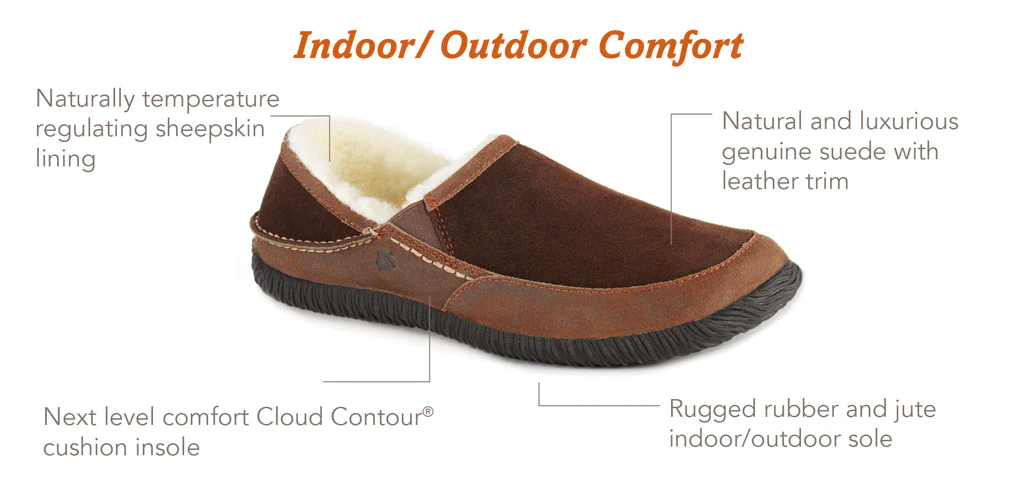 Indoor/ Outdoor Comfort

Naturally temperature regulating sheepskin lining

Natural and luxurious genuine suede with leather trim

Next level comfort Cloud Contour® cushion insole

Rugged rubber and jute indoor/outdoor sole