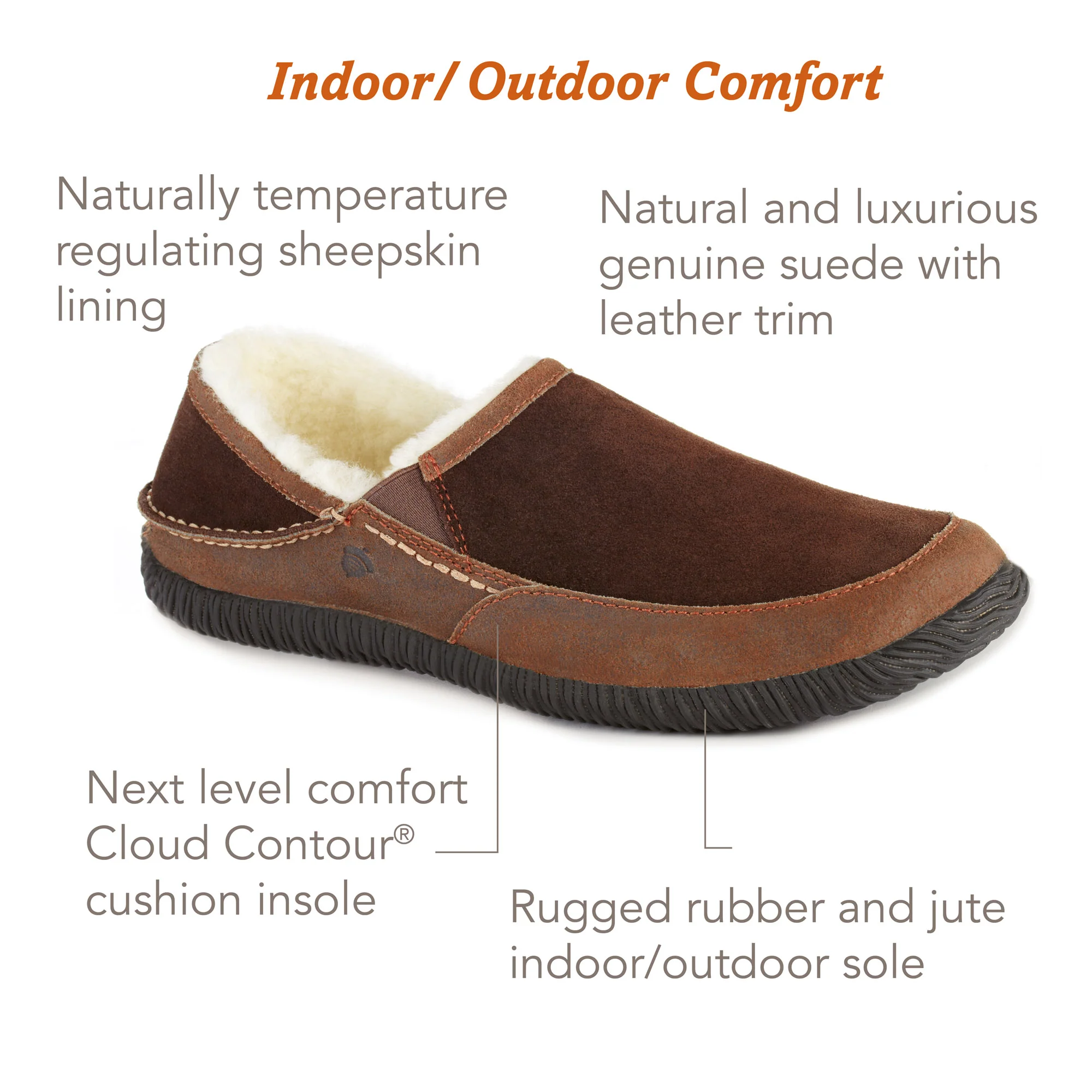 Indoor/ Outdoor Comfort

Naturally temperature regulating sheepskin lining

Natural and luxurious genuine suede with leather trim

Next level comfort Cloud Contour® cushion insole

Rugged rubber and jute indoor/outdoor sole