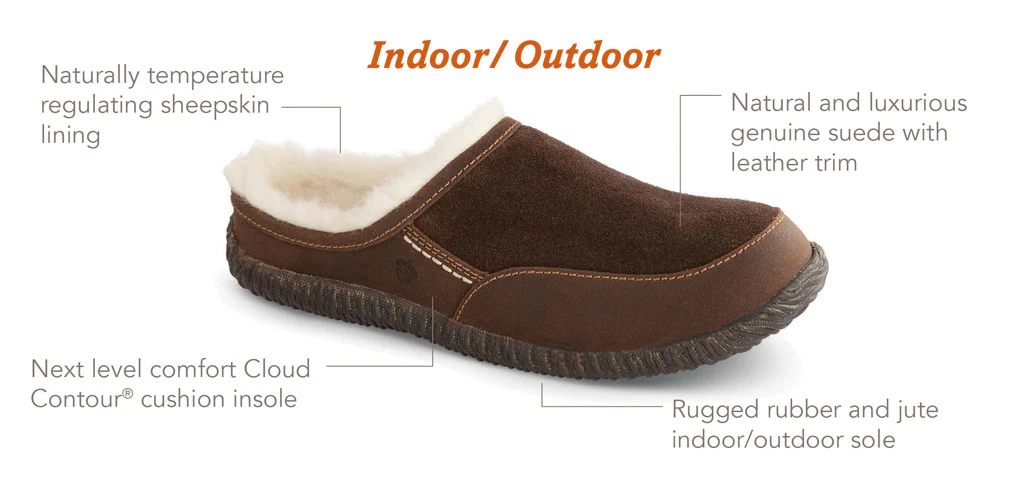 Indoor/ Outdoor

Naturally temperature regulating sheepskin lining

Natural and luxurious genuine suede with leather trim

Next level comfort Cloud Contour® cushion insole

Rugged rubber and jute indoor/outdoor sole