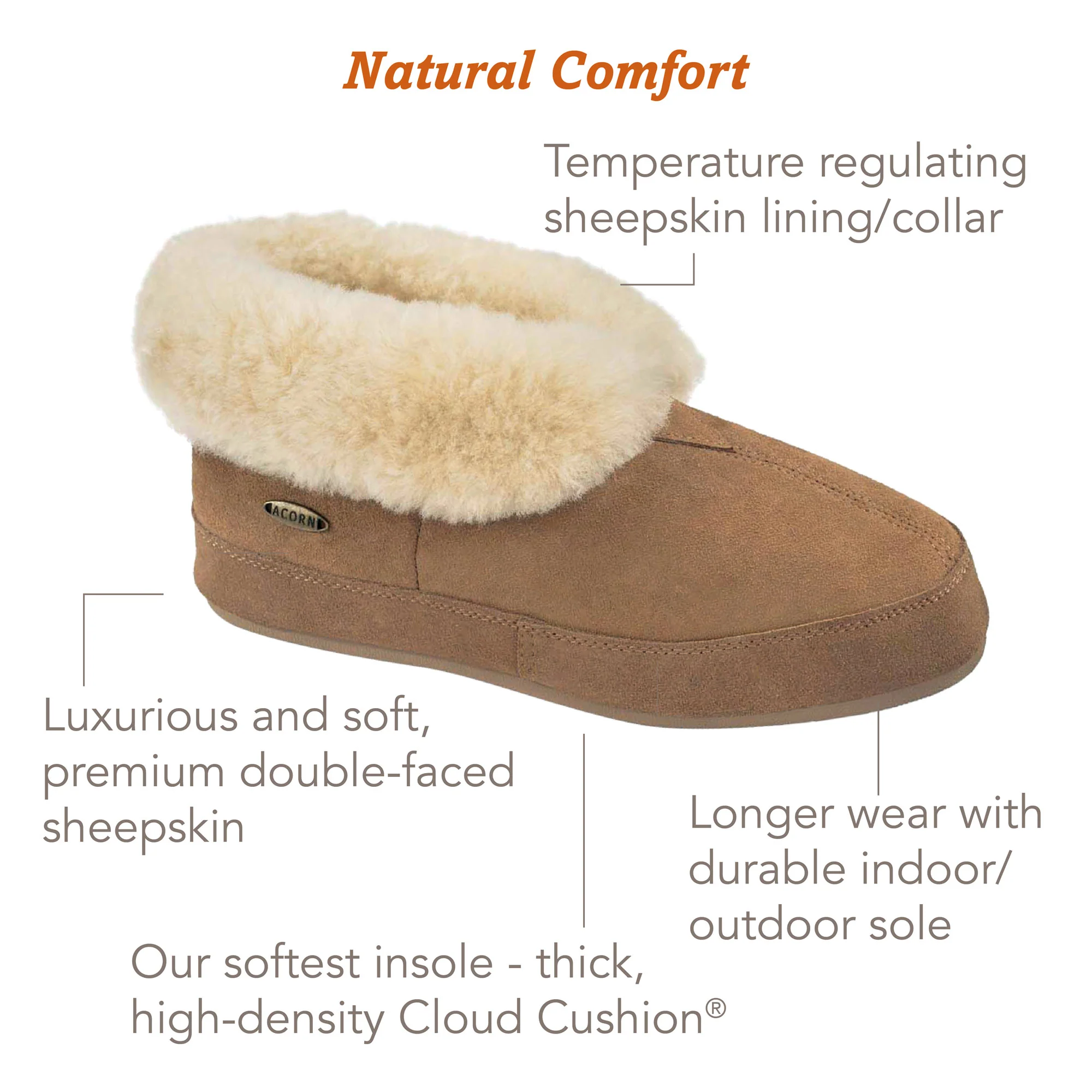 Natural Comfort

Temperature regulating sheepskin lining/collar

ACORN

Luxurious and soft, premium double-faced sheepskin

Longer wear with durable indoor/ outdoor sole

Our softest insole - thick, high-density Cloud Cushion®