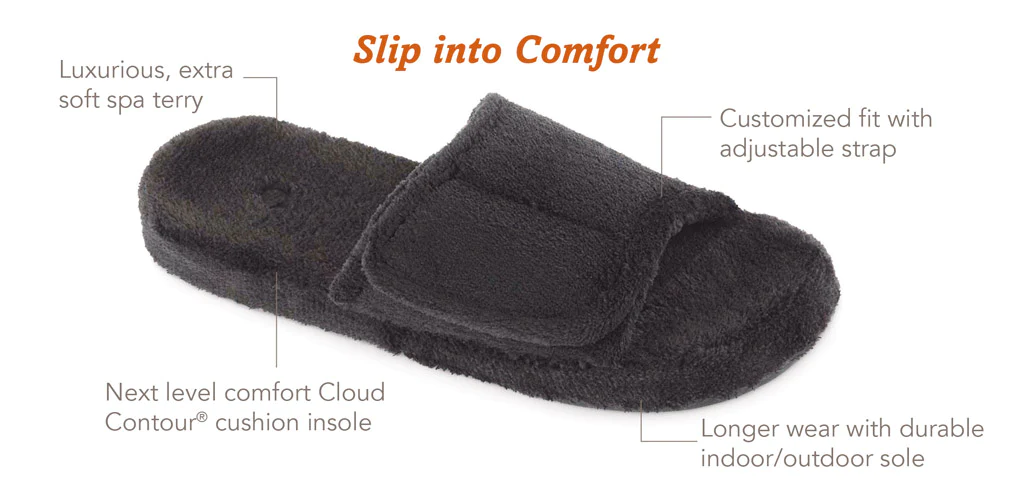 Slip into Comfort

Luxurious, extra soft spa terry

Customized fit with adjustable strap

Next level comfort Cloud Contour® cushion insole

Longer wear with durable indoor/outdoor sole