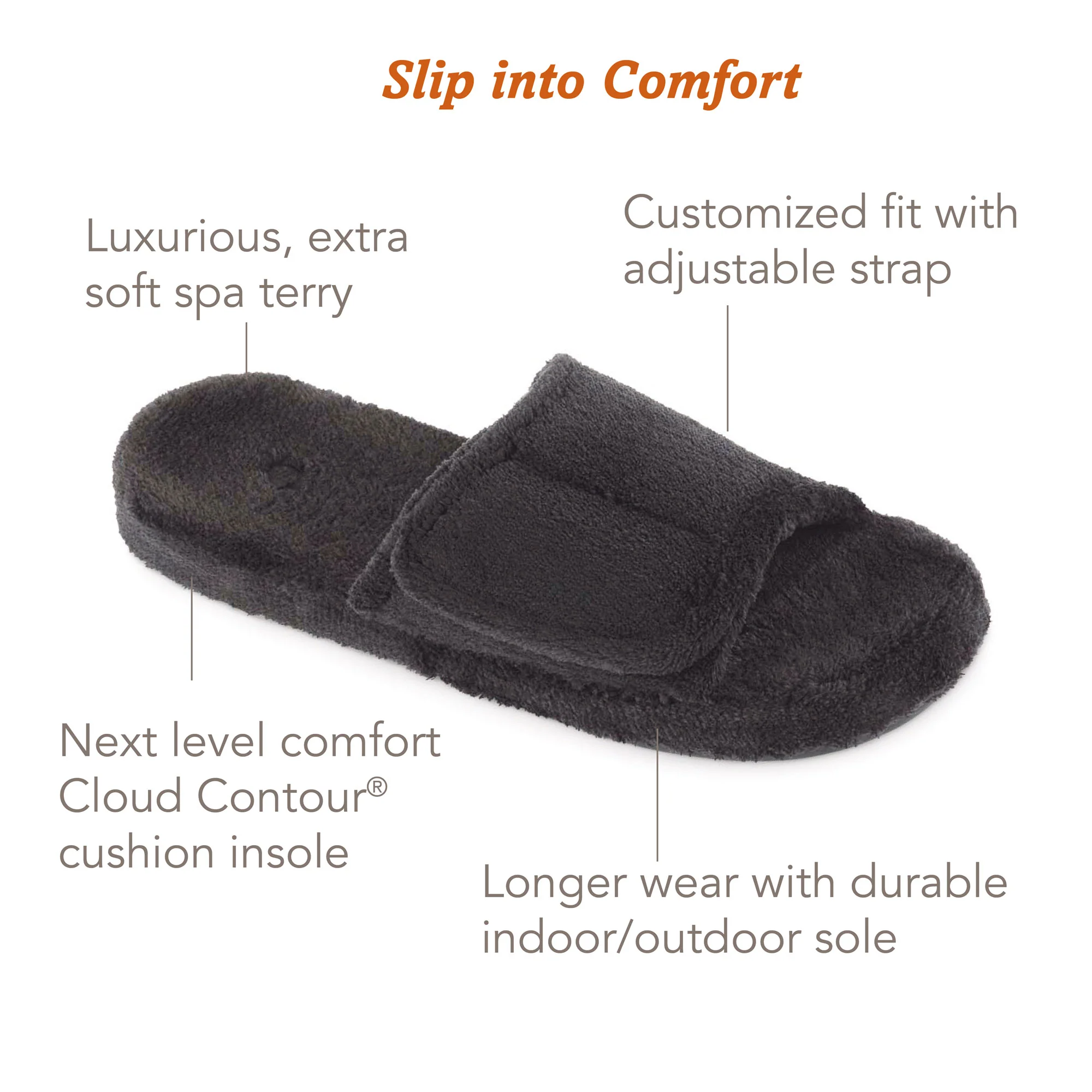 Slip into Comfort

Luxurious, extra soft spa terry

Customized fit with adjustable strap

Next level comfort Cloud Contour® cushion insole

Longer wear with durable indoor/outdoor sole