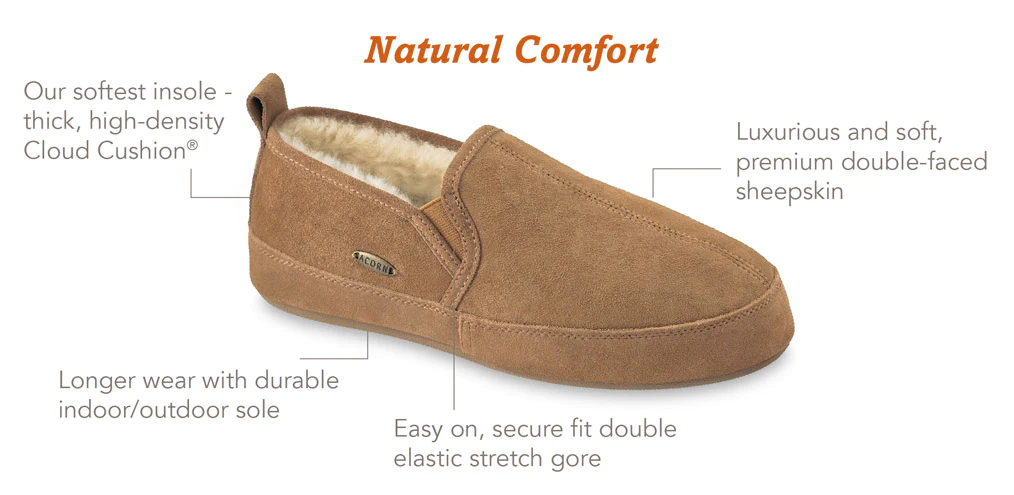 Natural Comfort

Our softest insole - thick, high-density Cloud Cushion®

Luxurious and soft, premium double-faced sheepskin

ACORN

Longer wear with durable indoor/outdoor sole

Easy on, secure fit double elastic stretch gore