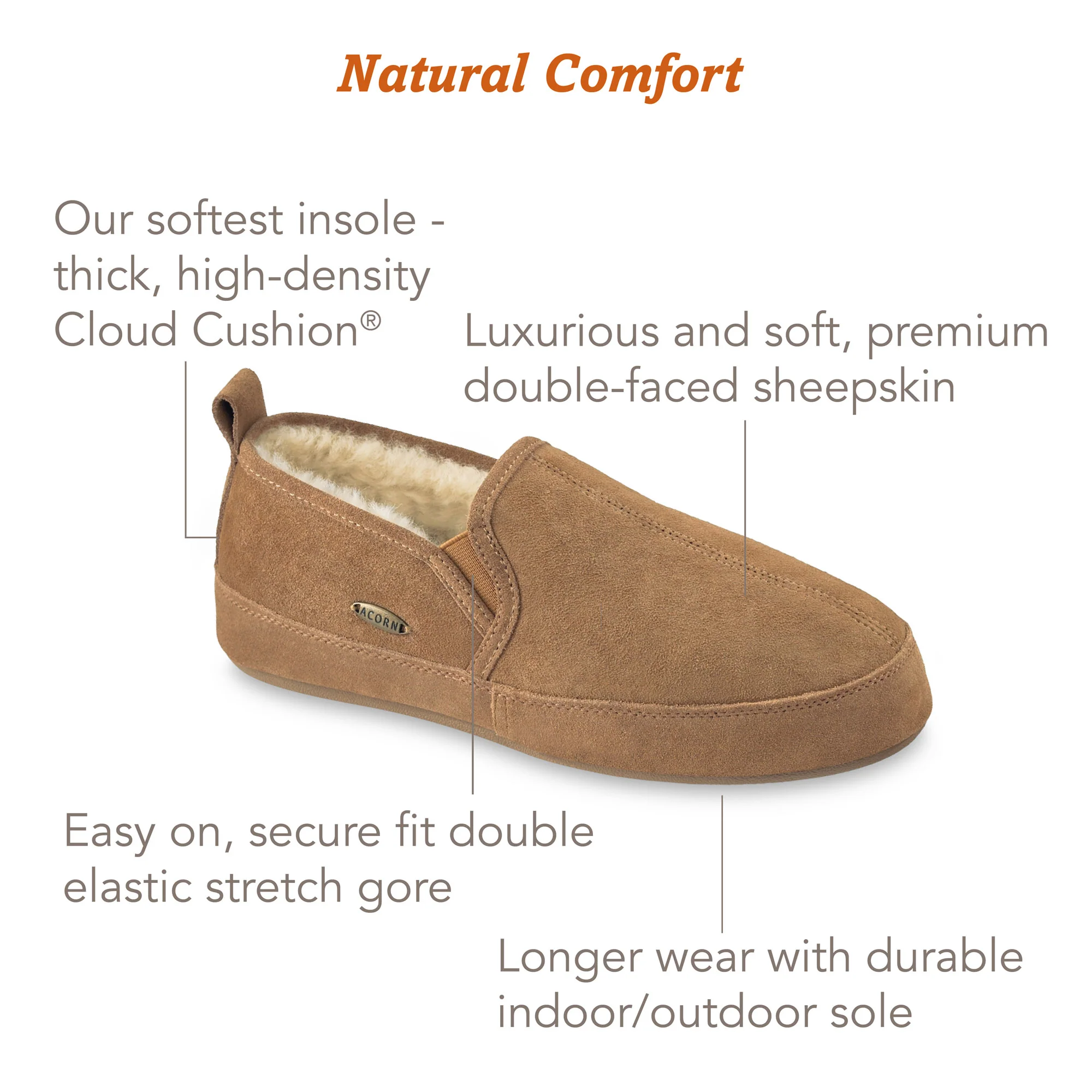 Natural Comfort

Our softest insole - thick, high-density Cloud Cushion®

Luxurious and soft, premium double-faced sheepskin

ACORN

Easy on, secure fit double elastic stretch gore

Longer wear with durable indoor/outdoor sole