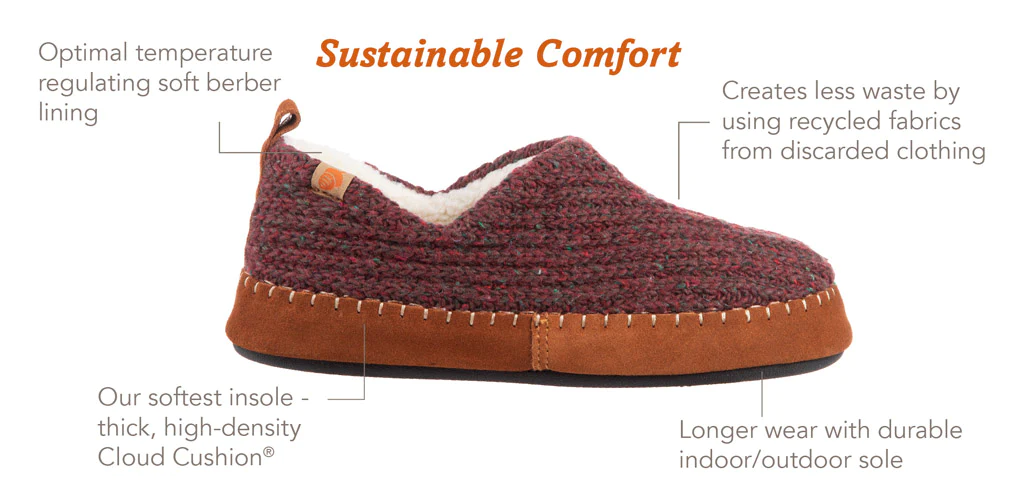 Sustainable Comfort

Optimal temperature regulating soft berber lining

Creates less waste by using recycled fabrics from discarded clothing

Our softest insole - thick, high-density Cloud Cushion®

Longer wear with durable indoor/outdoor sole