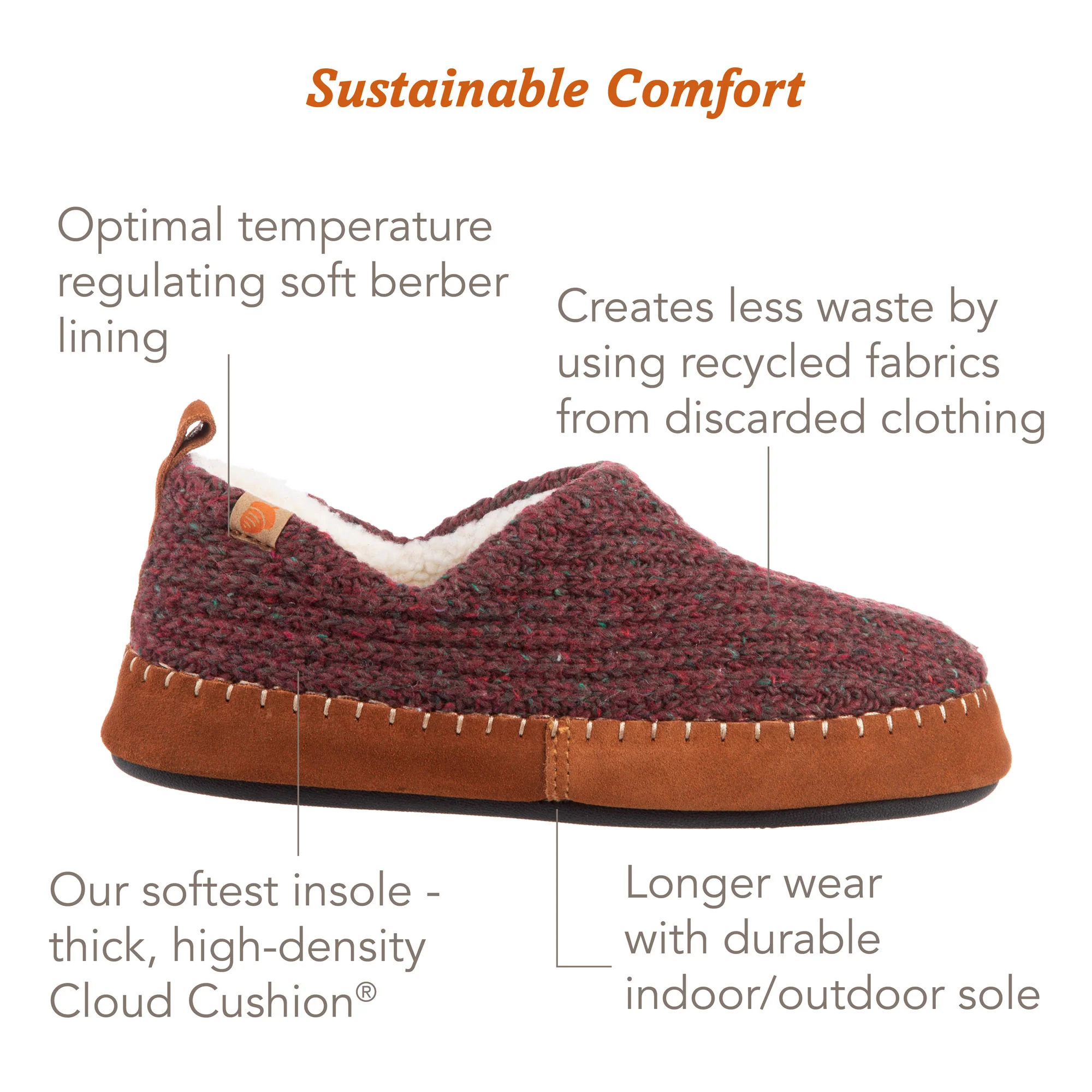 Sustainable Comfort

Optimal temperature regulating soft berber lining

Creates less waste by using recycled fabrics from discarded clothing

Our softest insole - thick, high-density Cloud Cushion®

Longer wear with durable indoor/outdoor sole