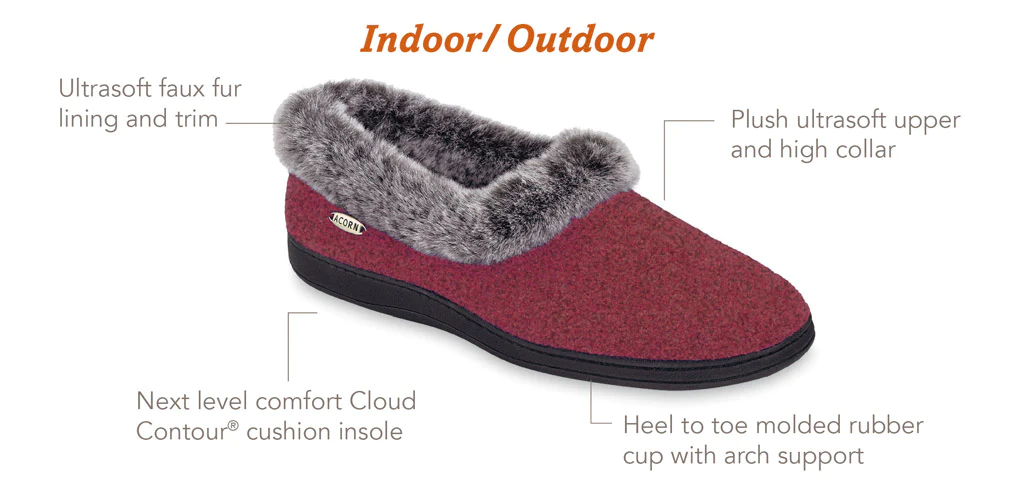 Indoor/ Outdoor

Ultrasoft faux fur lining and trim

Plush ultrasoft upper and high collar

ACORN

Next level comfort Cloud Contour® cushion insole

Heel to toe molded rubber cup with arch support