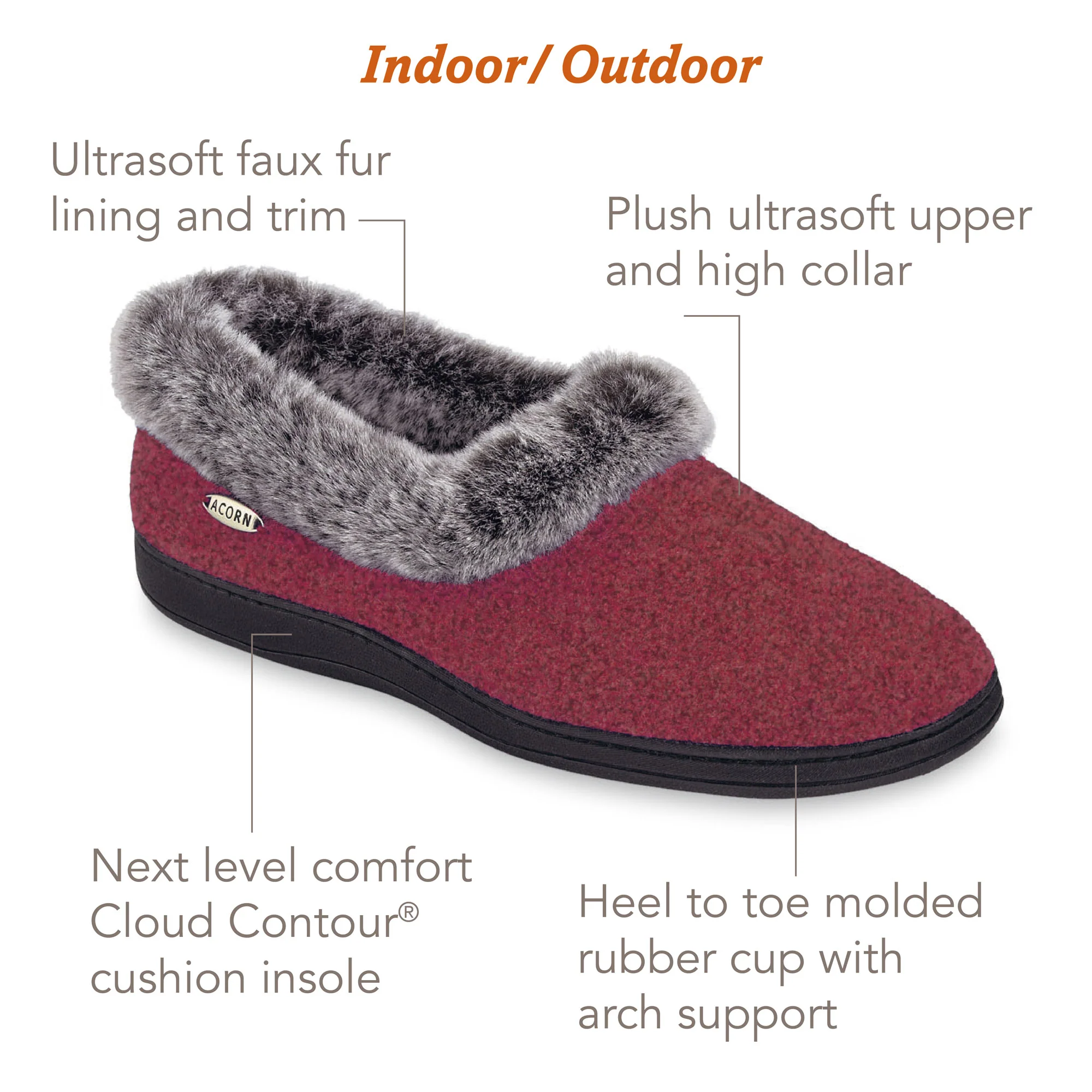 Indoor/ Outdoor

Ultrasoft faux fur lining and trim

Plush ultrasoft upper and high collar

ACORN

Next level comfort Cloud Contour® cushion insole

Heel to toe molded rubber cup with arch support