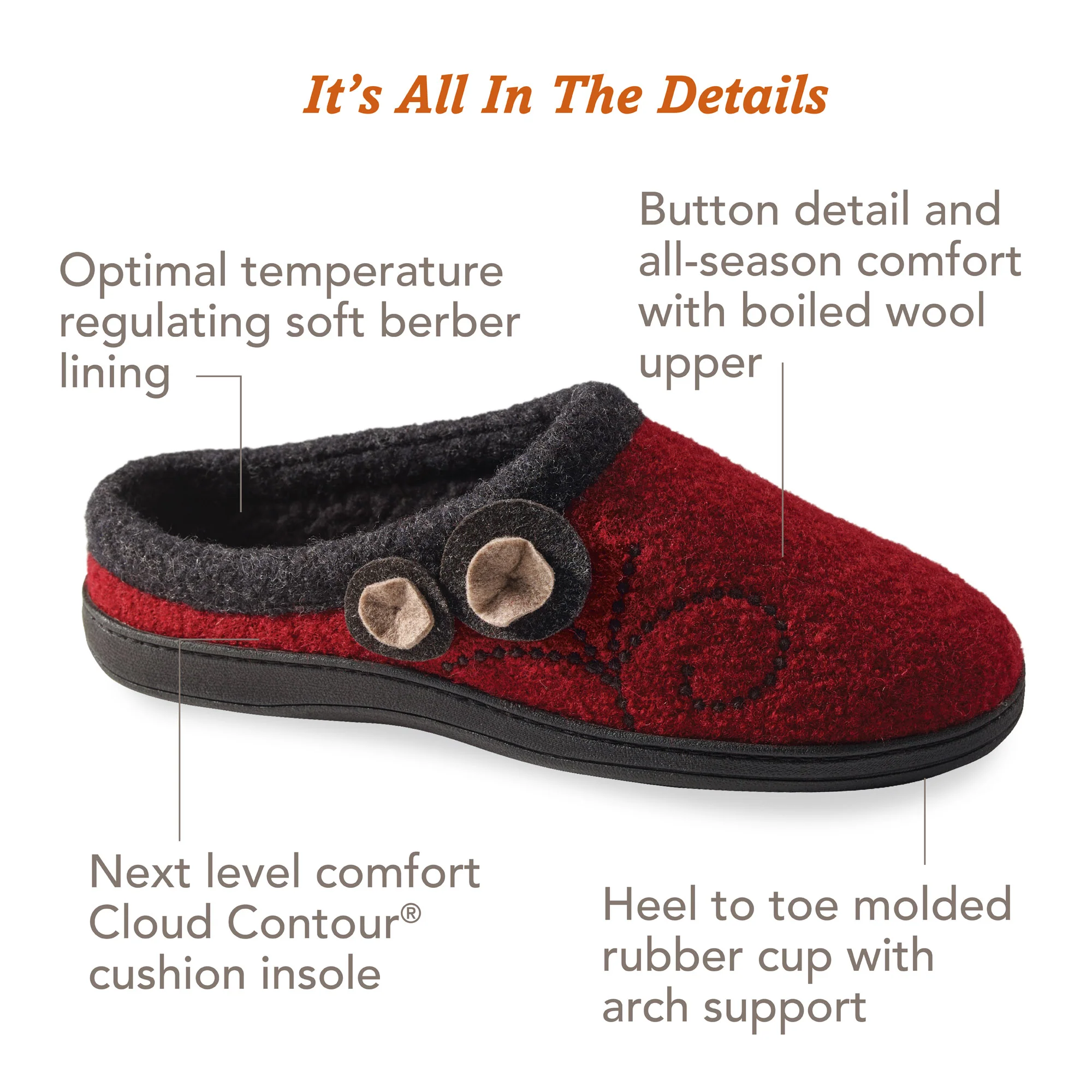 It's All In The Details

Optimal temperature regulating soft berber lining

Button detail and all-season comfort with boiled wool upper

Next level comfort Cloud Contour® cushion insole

Heel to toe molded rubber cup with arch support