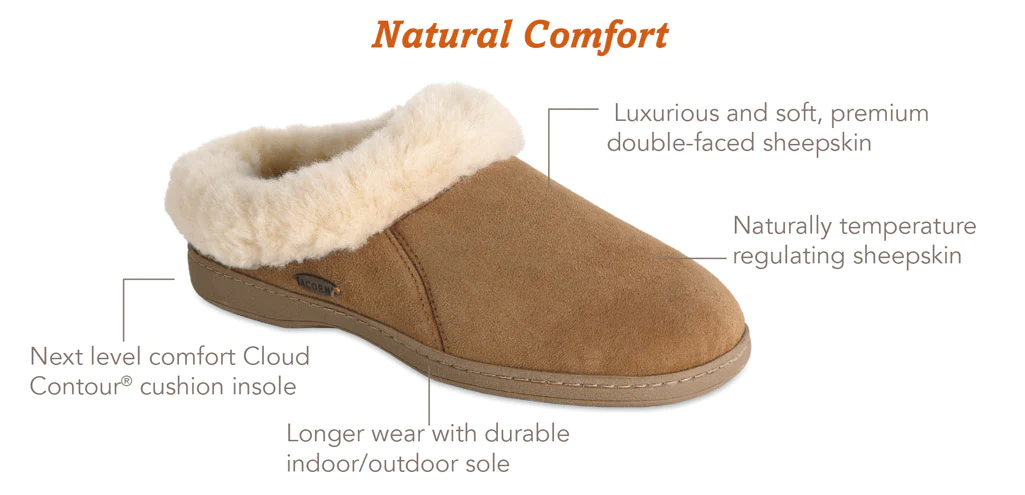 Natural Comfort

Luxurious and soft, premium double-faced sheepskin

Naturally temperature regulating sheepskin

ACORN

Next level comfort Cloud Contour® cushion insole

Longer wear with durable indoor/outdoor sole